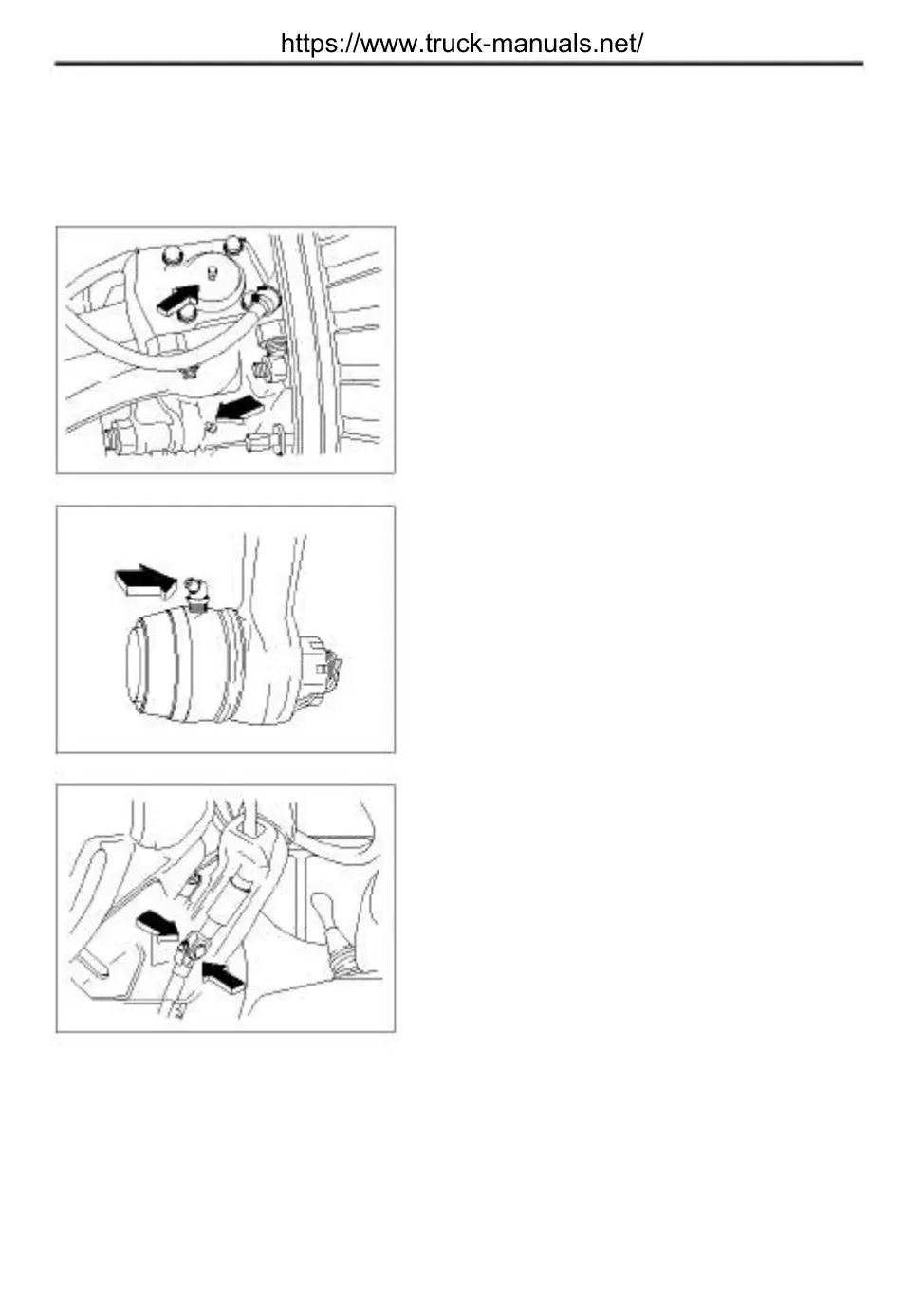 https://www.truck-manuals.net/