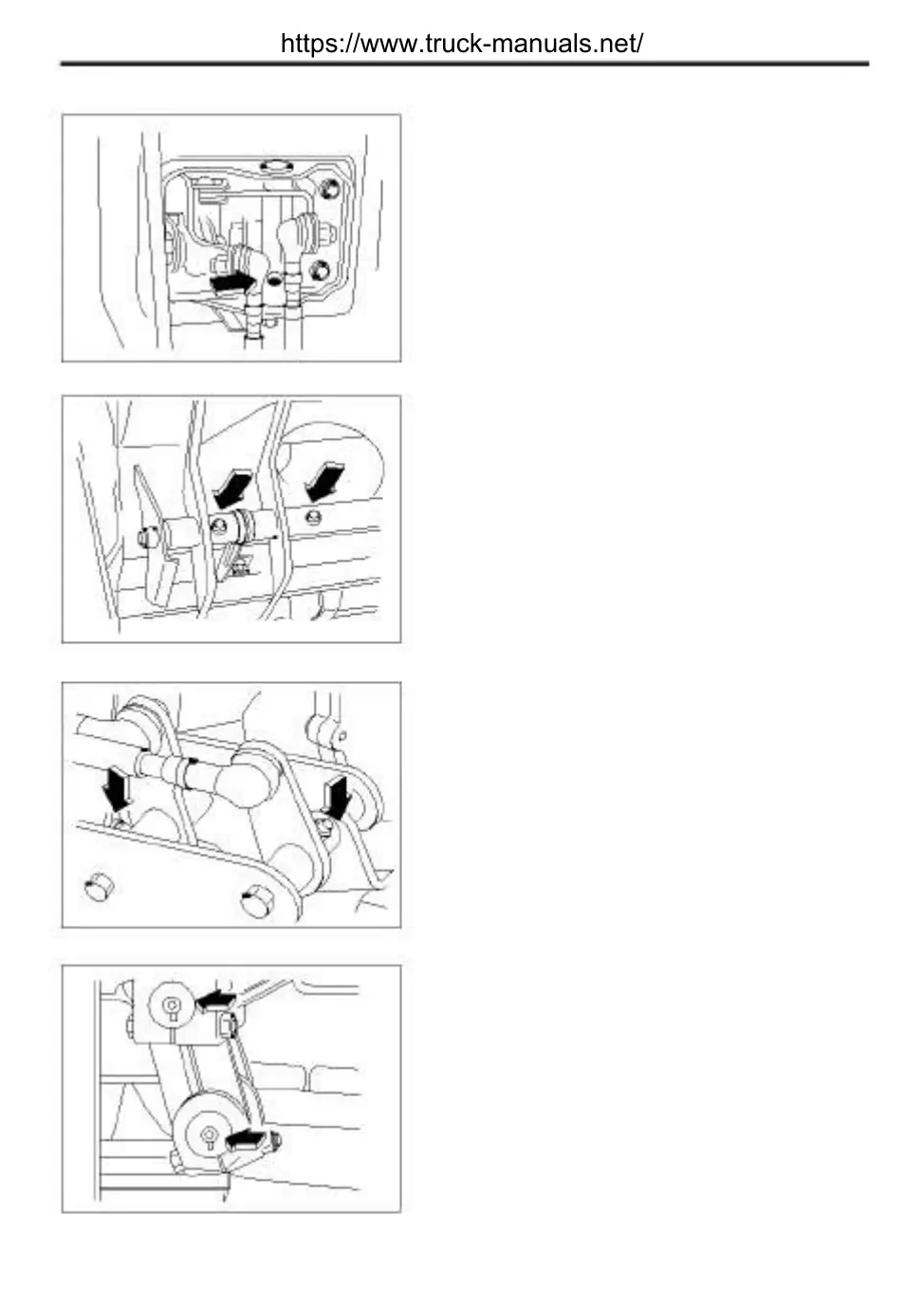 https://www.truck-manuals.net/