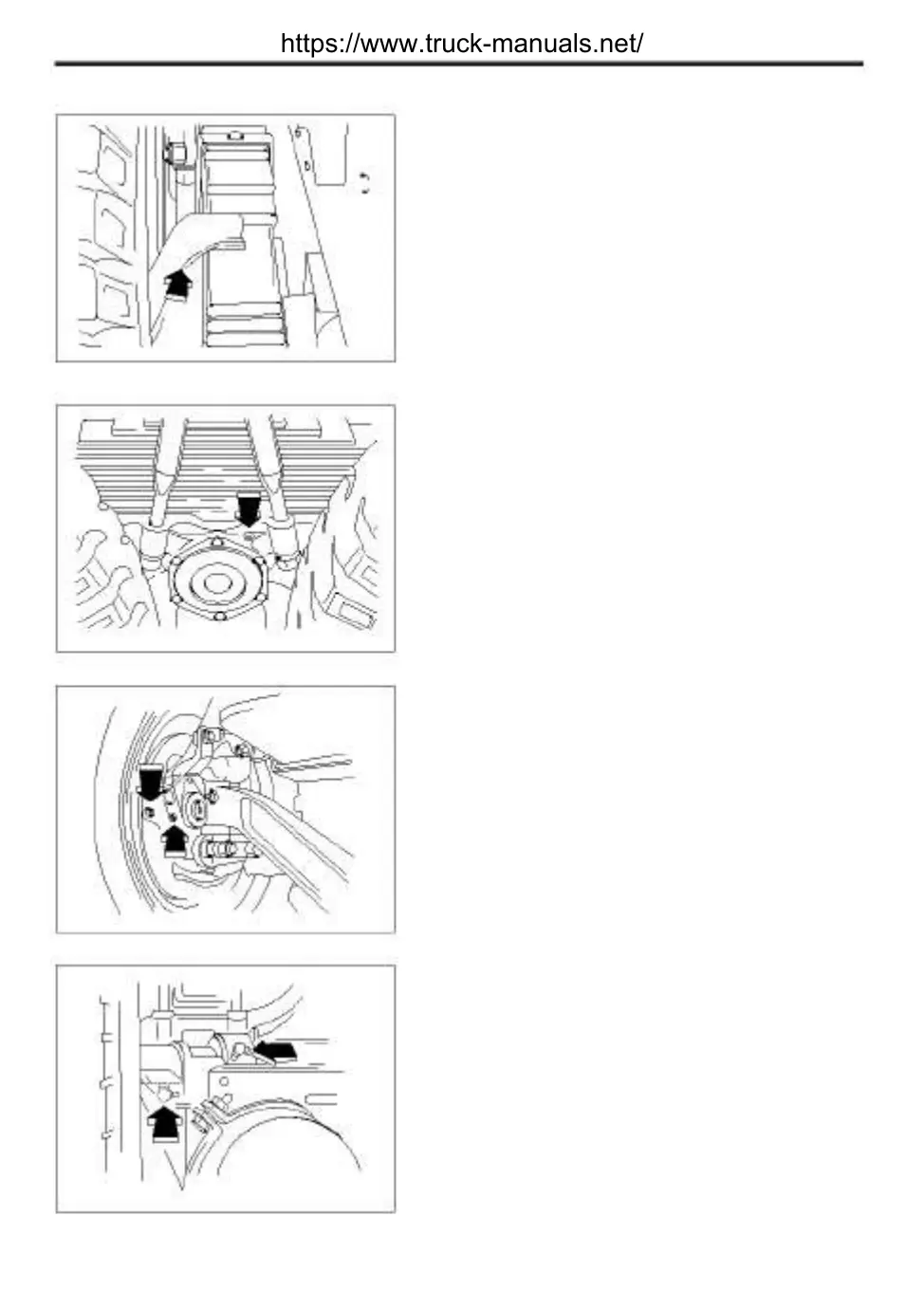 https://www.truck-manuals.net/