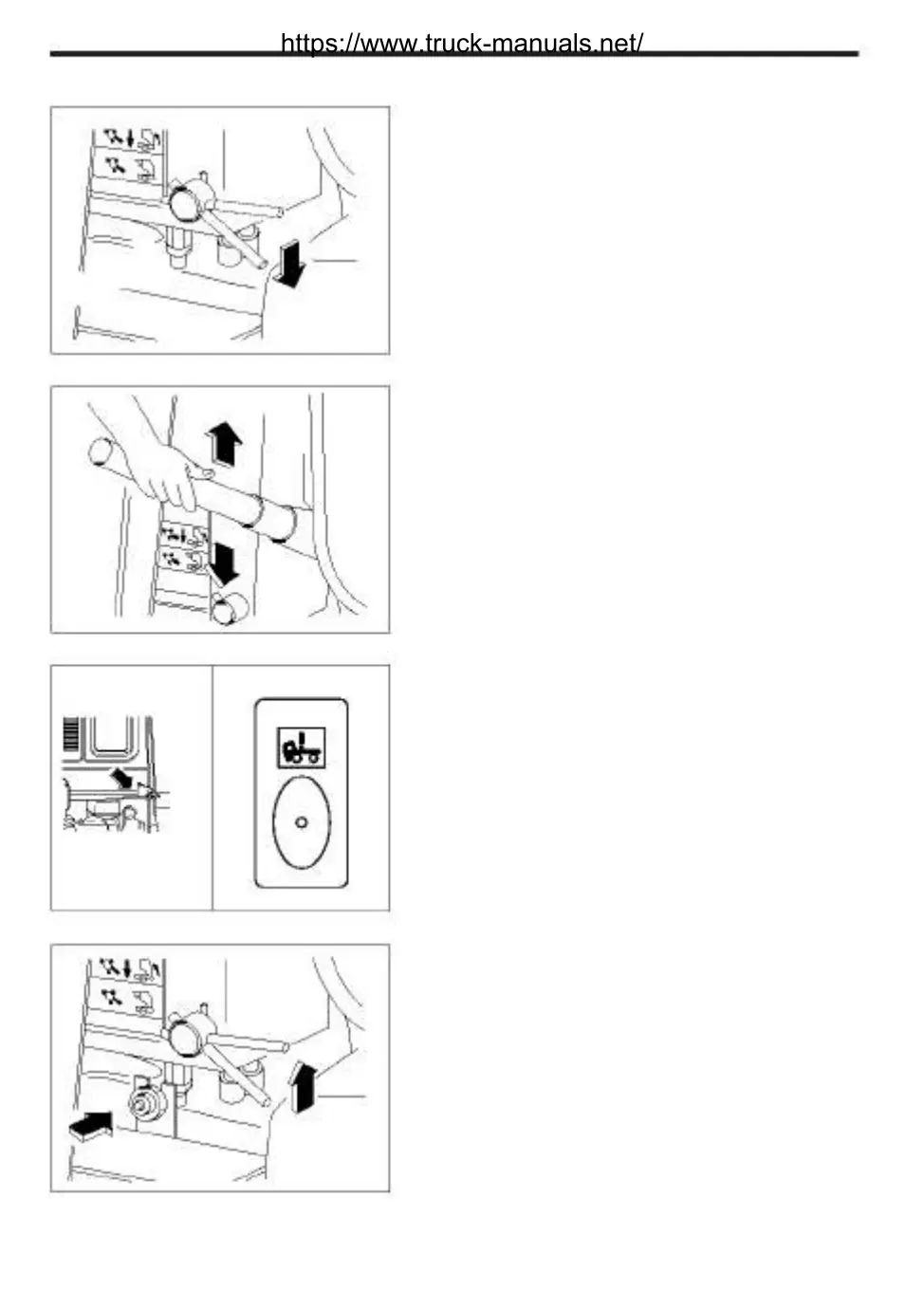 https://www.truck-manuals.net/