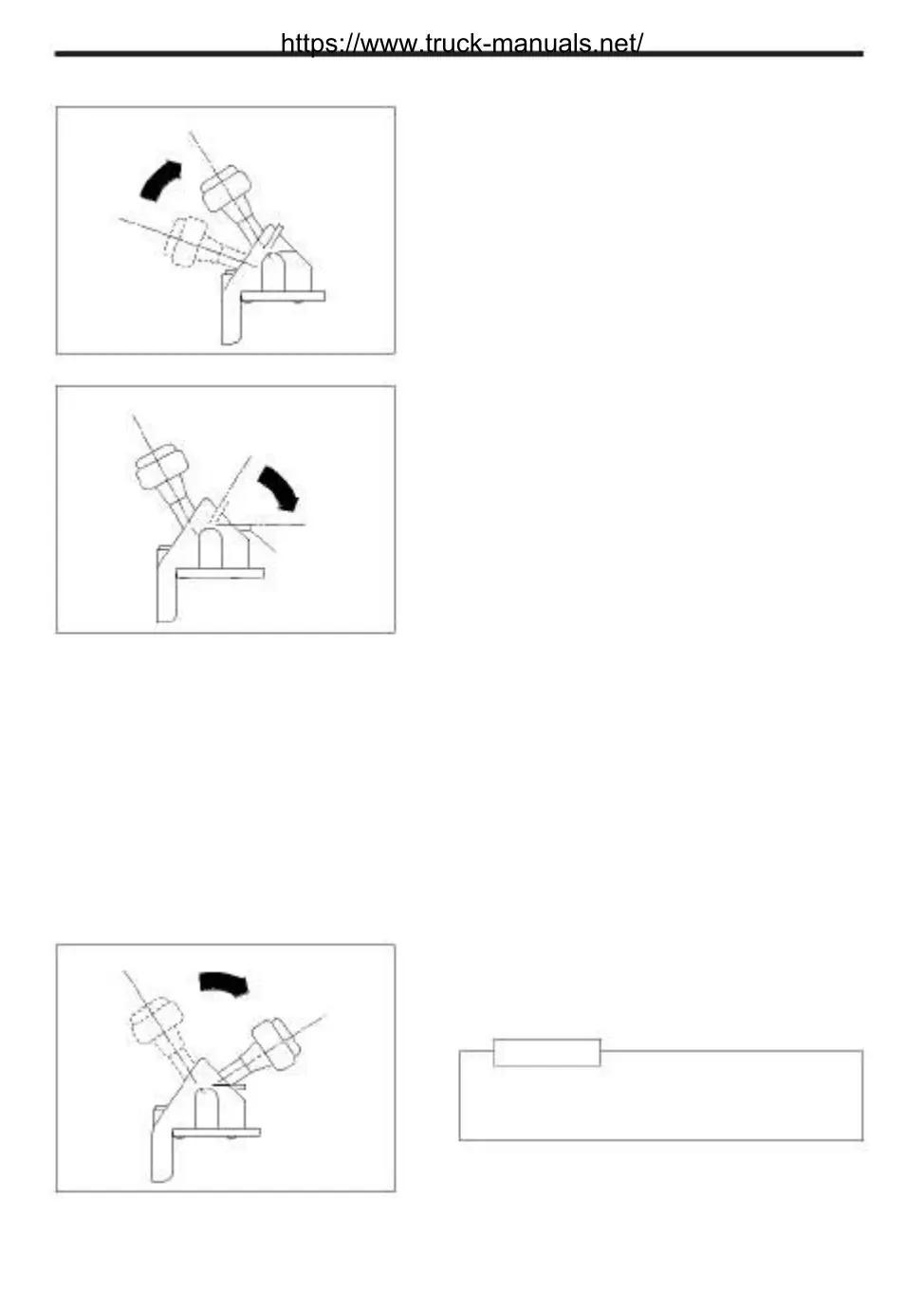 https://www.truck-manuals.net/