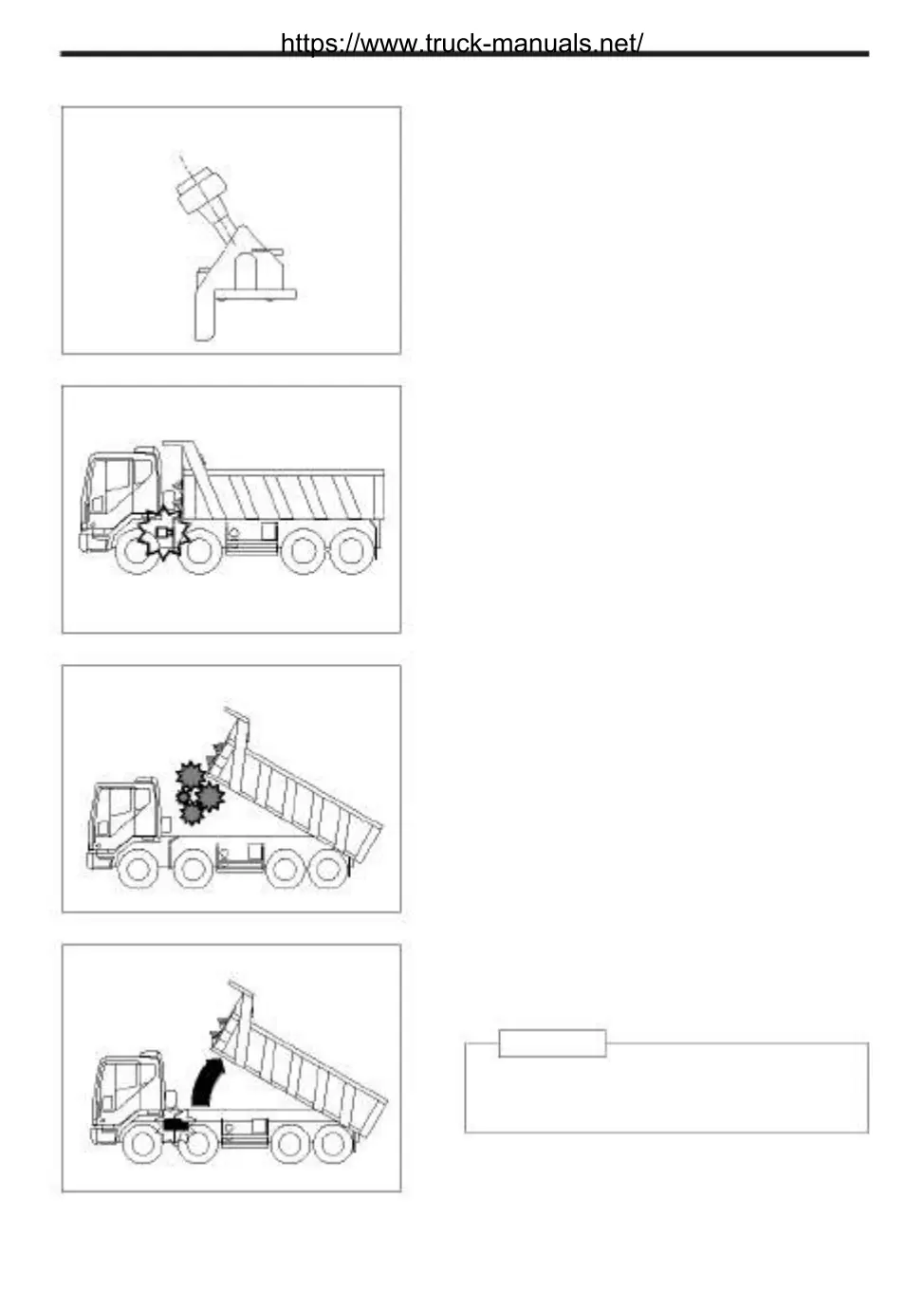 https://www.truck-manuals.net/