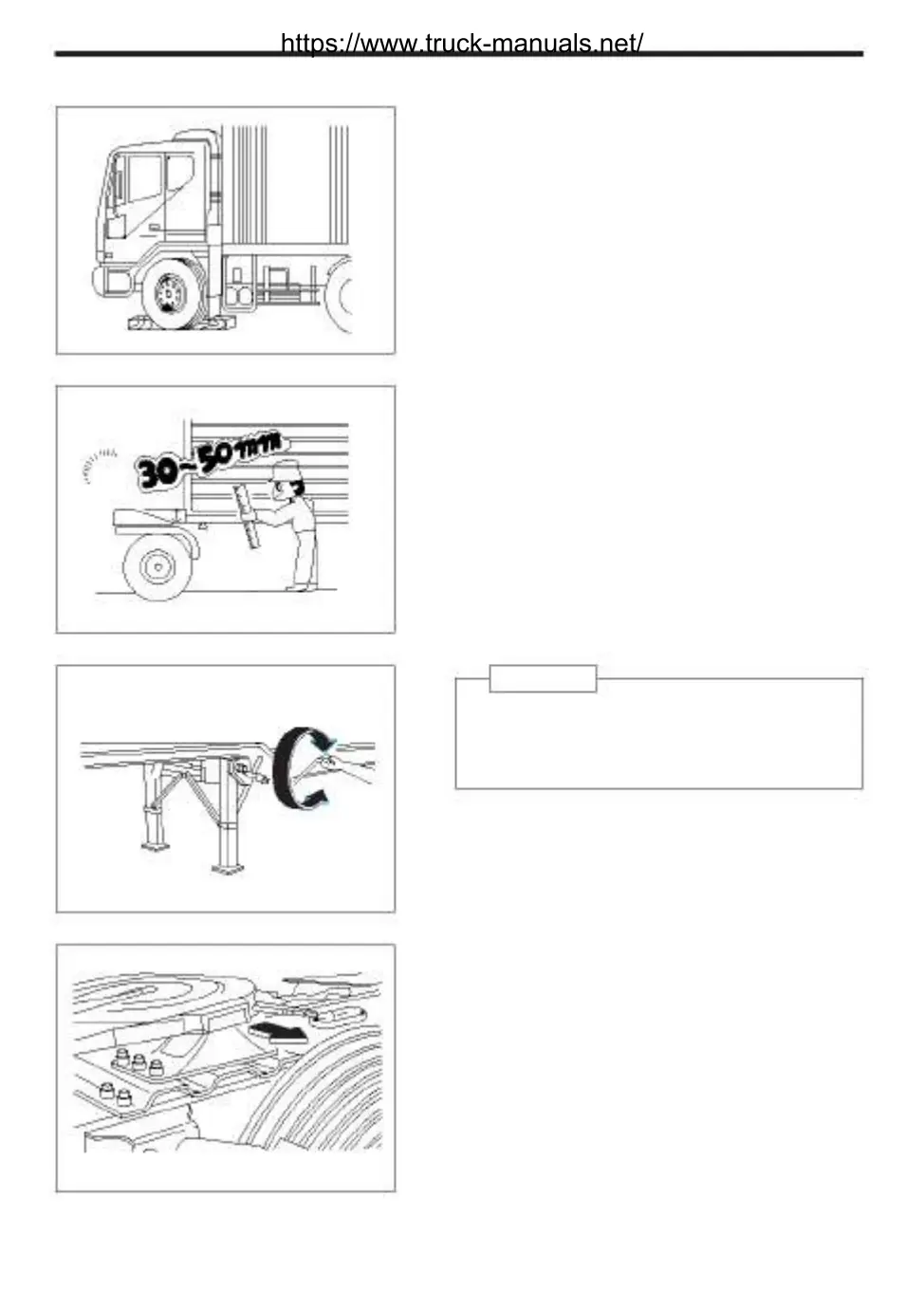 https://www.truck-manuals.net/

30~50mm