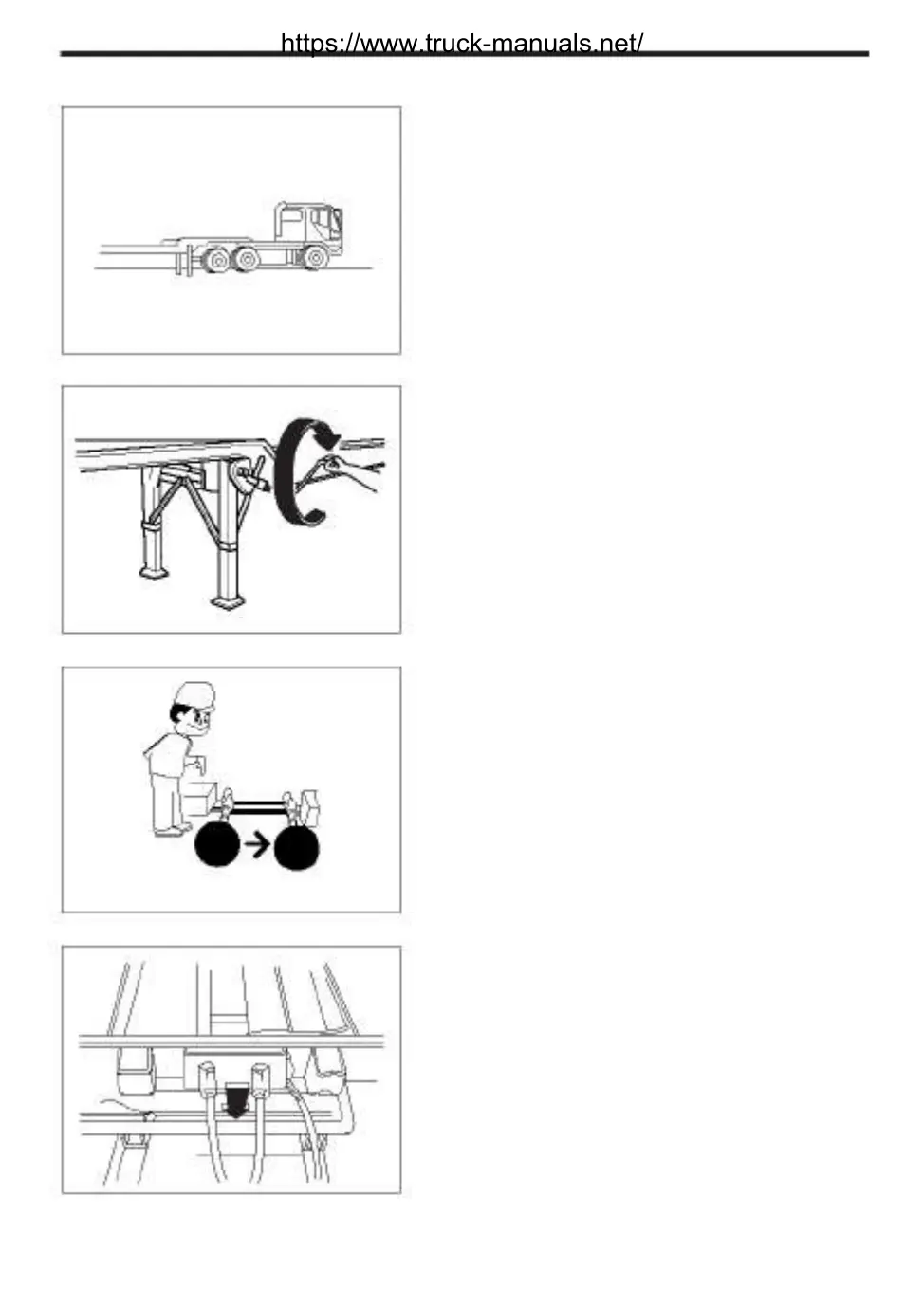 https://www.truck-manuals.net/