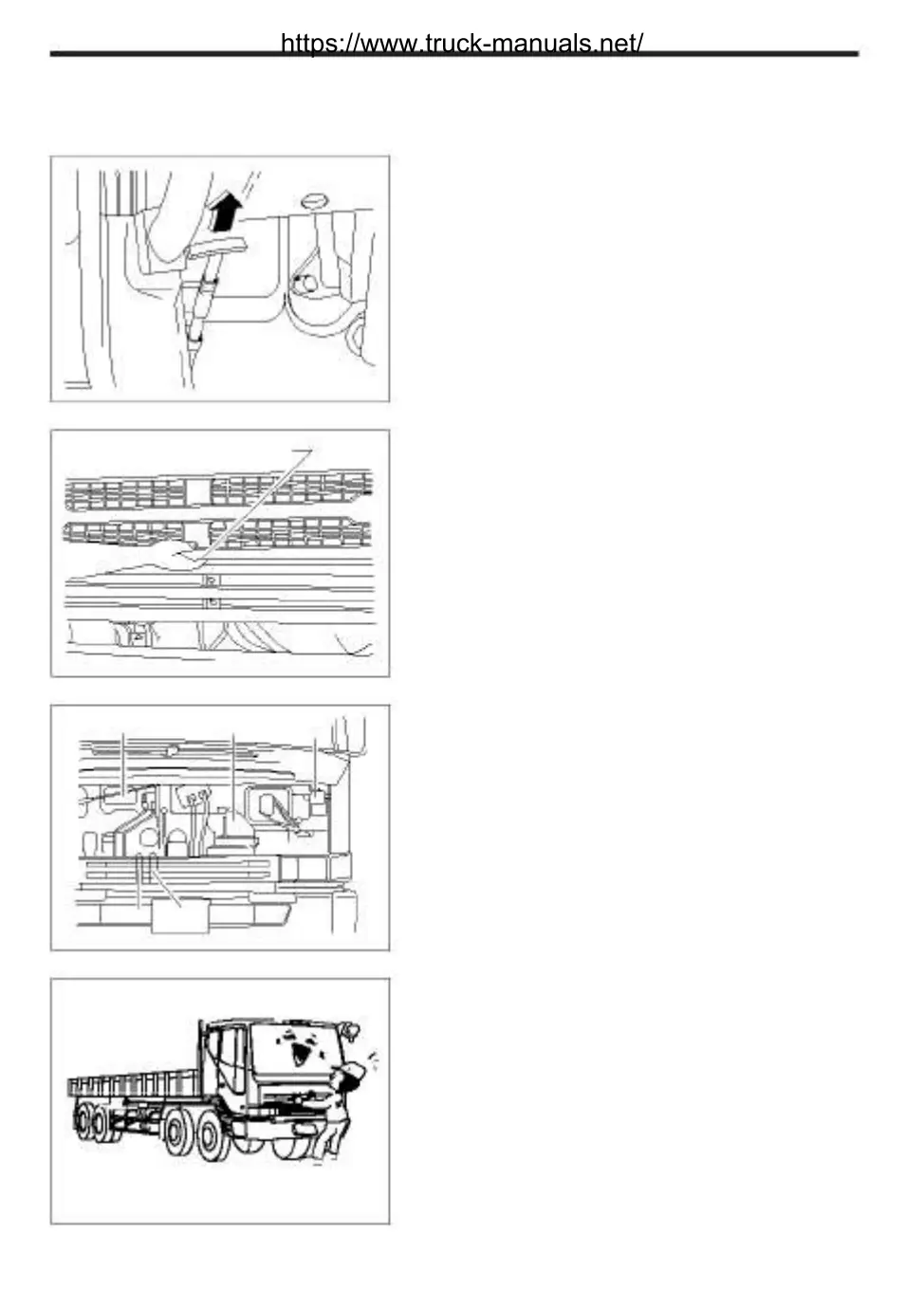 https://www.truck-manuals.net/