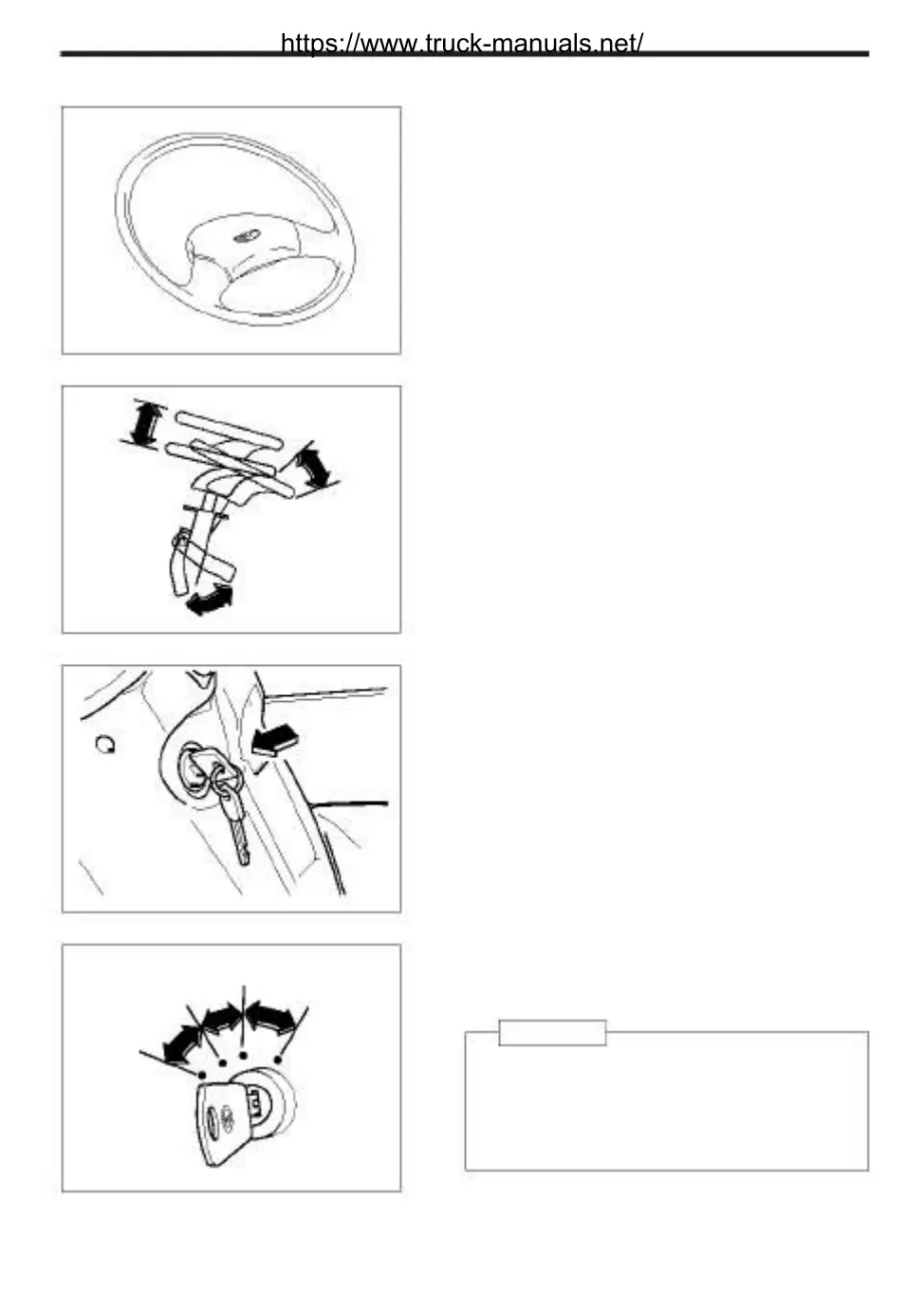 https://www.truck-manuals.net/