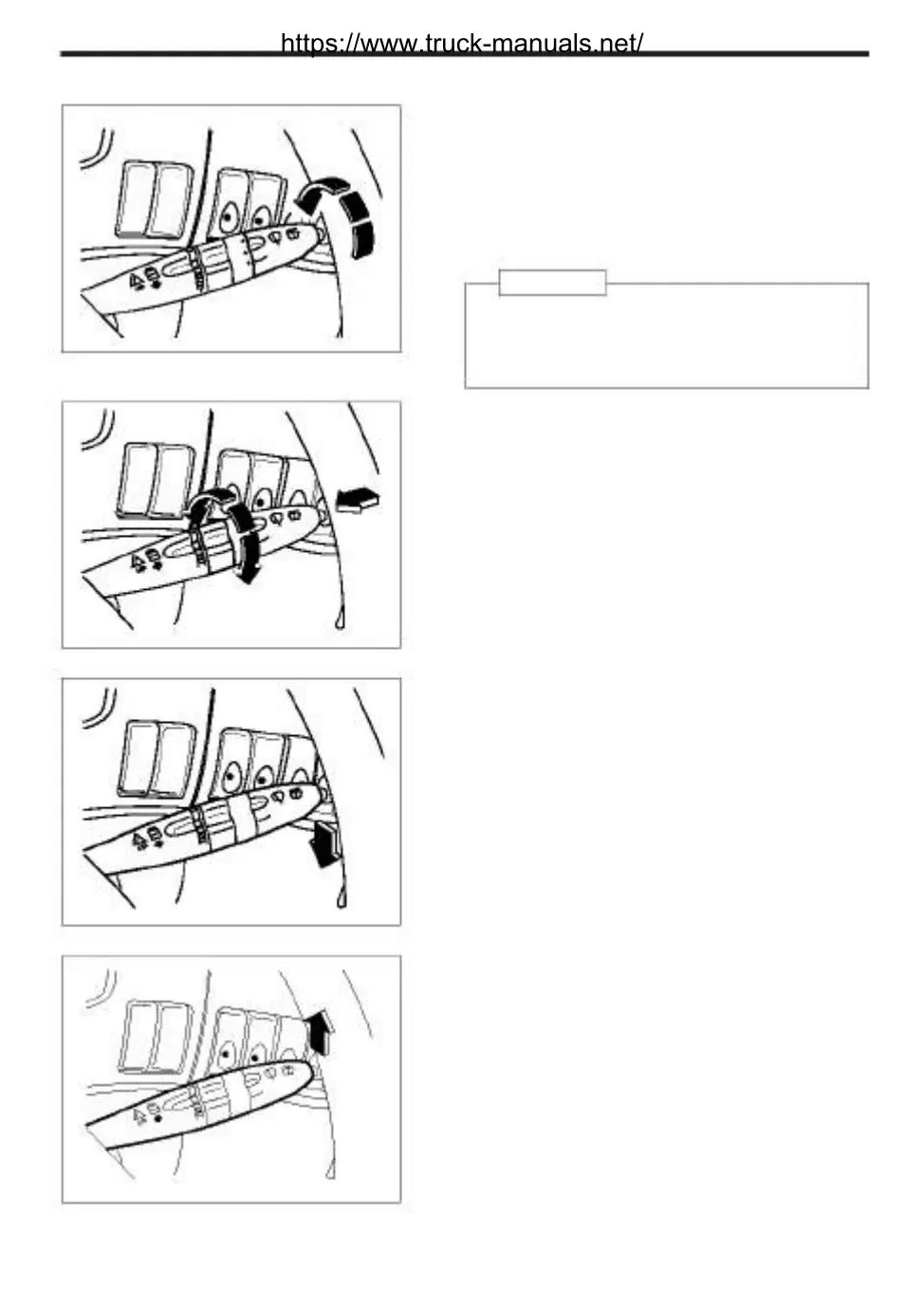 https://www.truck-manuals.net/