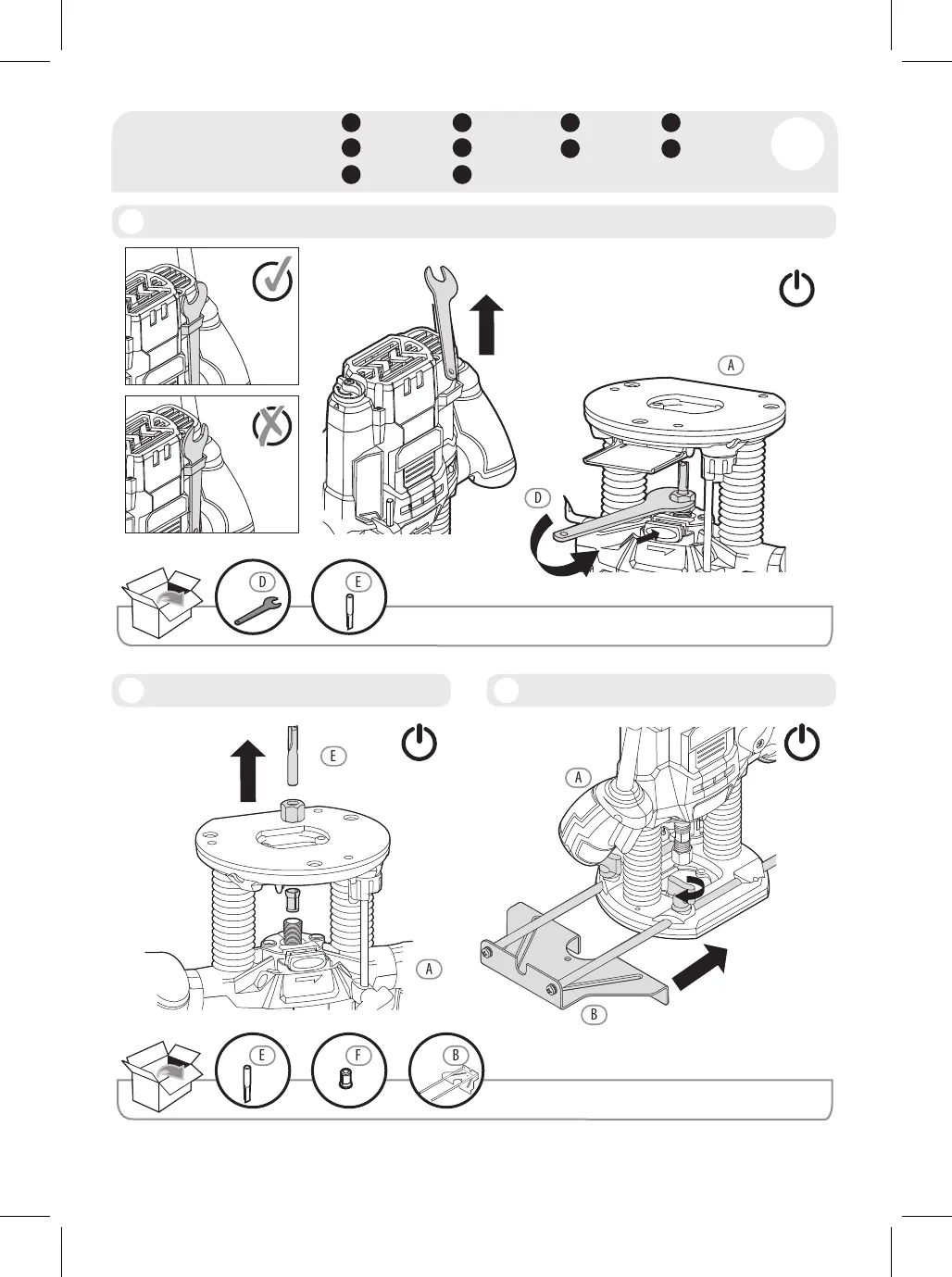 A

D

D

E

E

A

A

B

E

F

B