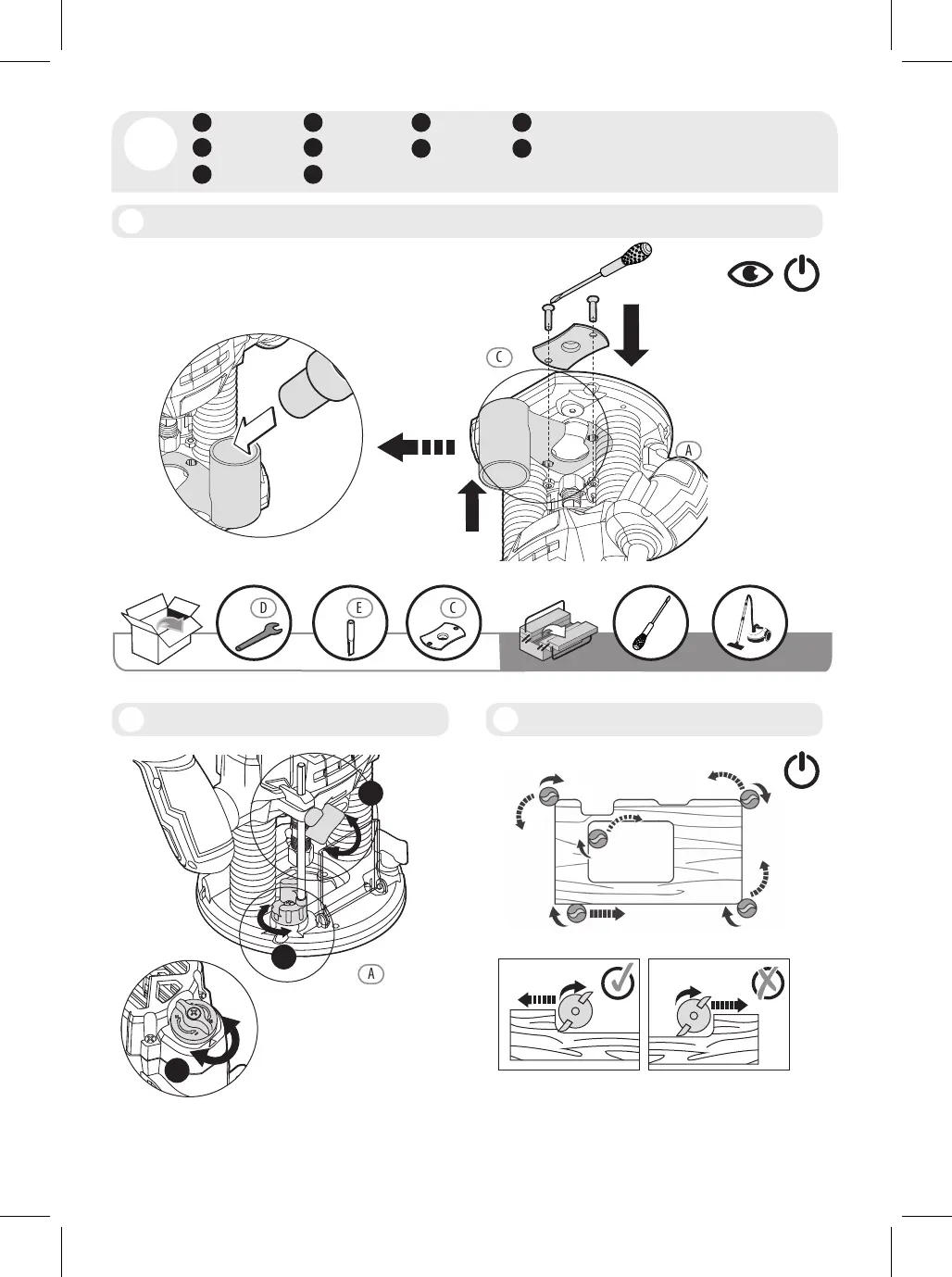 C

A

D

E

C

A