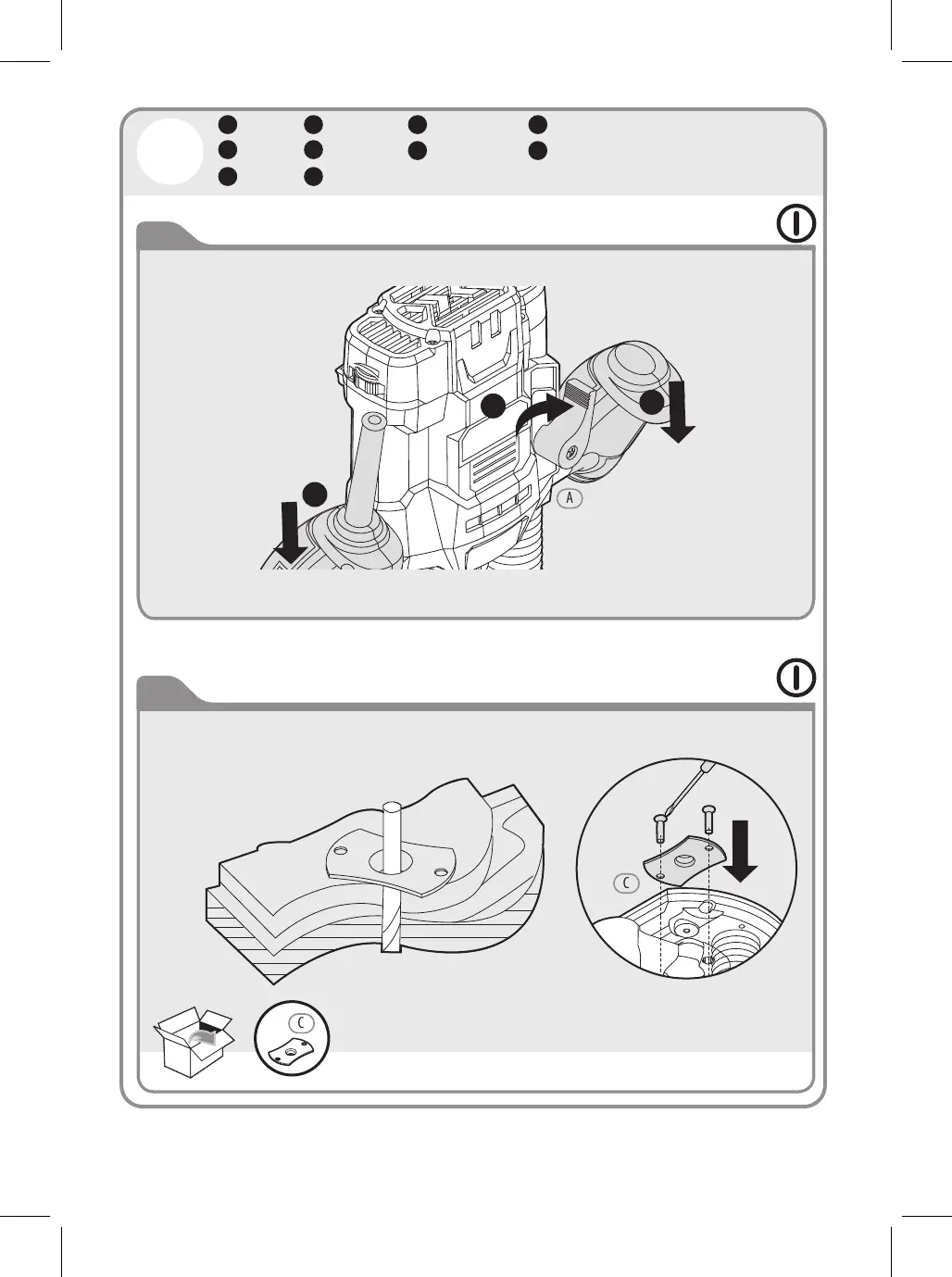 A

C

C