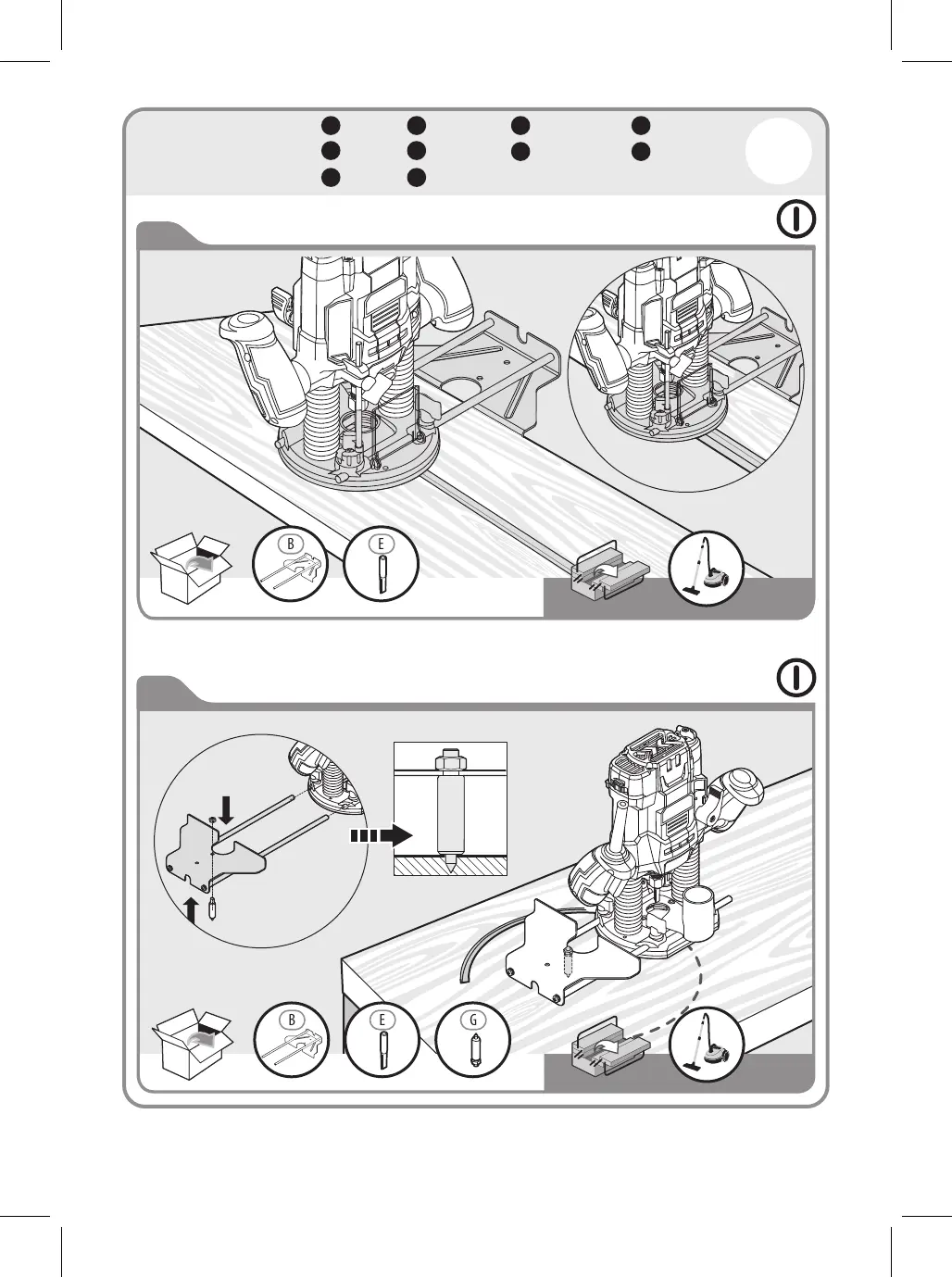 B E

B E G