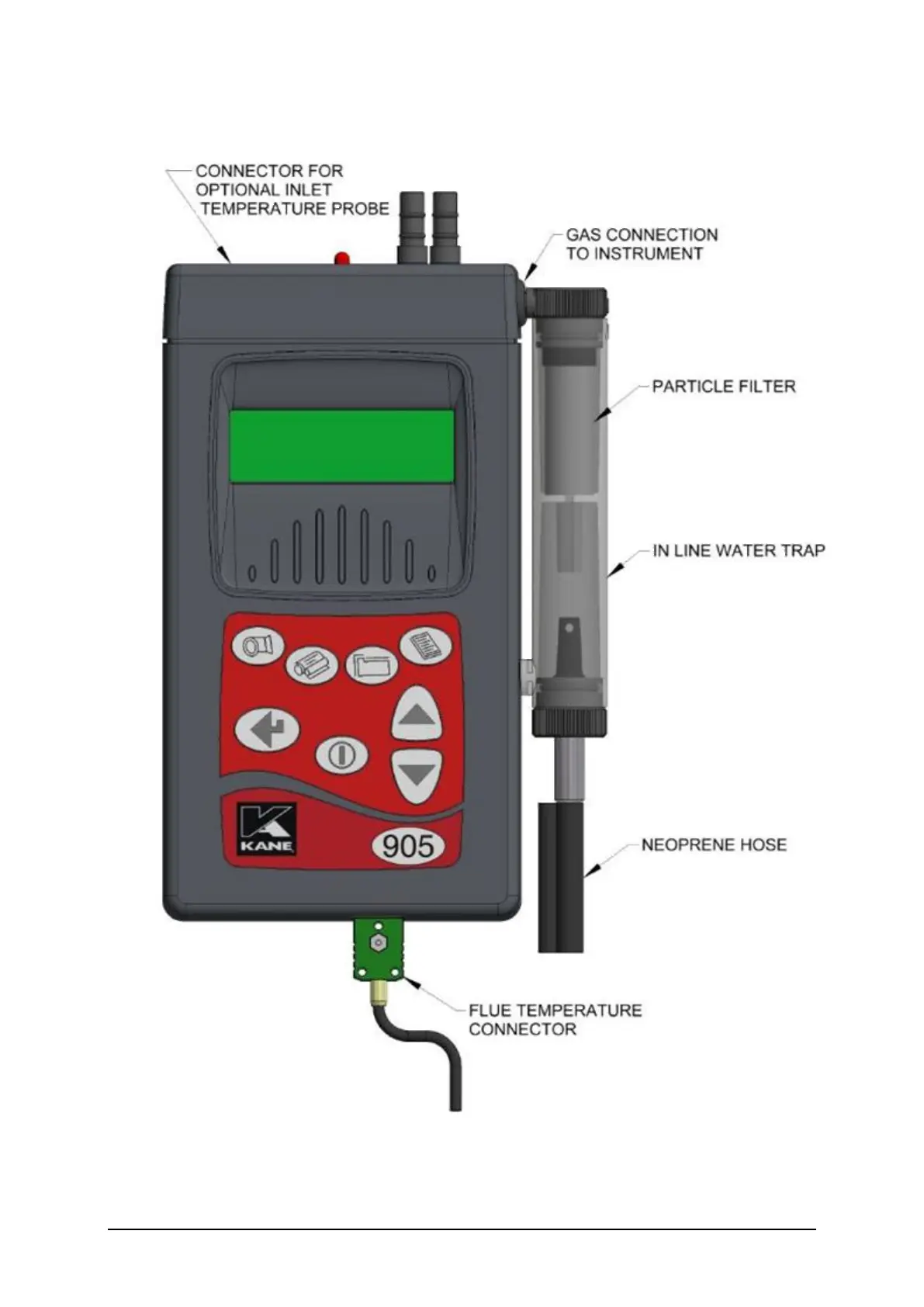 CONNECTOR FOR OPTIONAL INLET TEMPERATURE PROBE

GAS CONNECTION TO INSTRUMENT

PARTICLE FILTER

IN LINE WATER TRAP

KANE

905

NEOPRENE HOSE

FLUE TEMPERATURE CONNECTOR