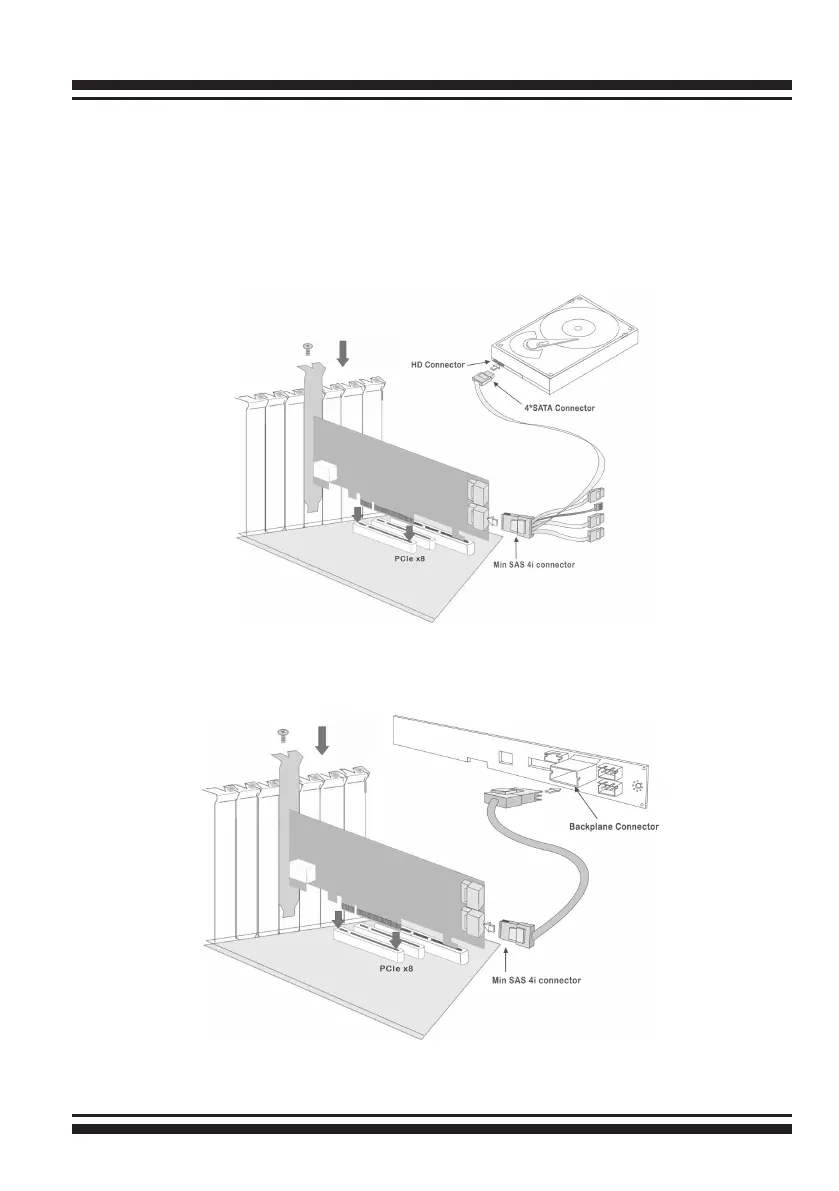 HD Connector

4*SATA Connector

PCIe x8

Min SAS 4i connector

Backplane Connector

PCIe x8

Min SAS 4i connector