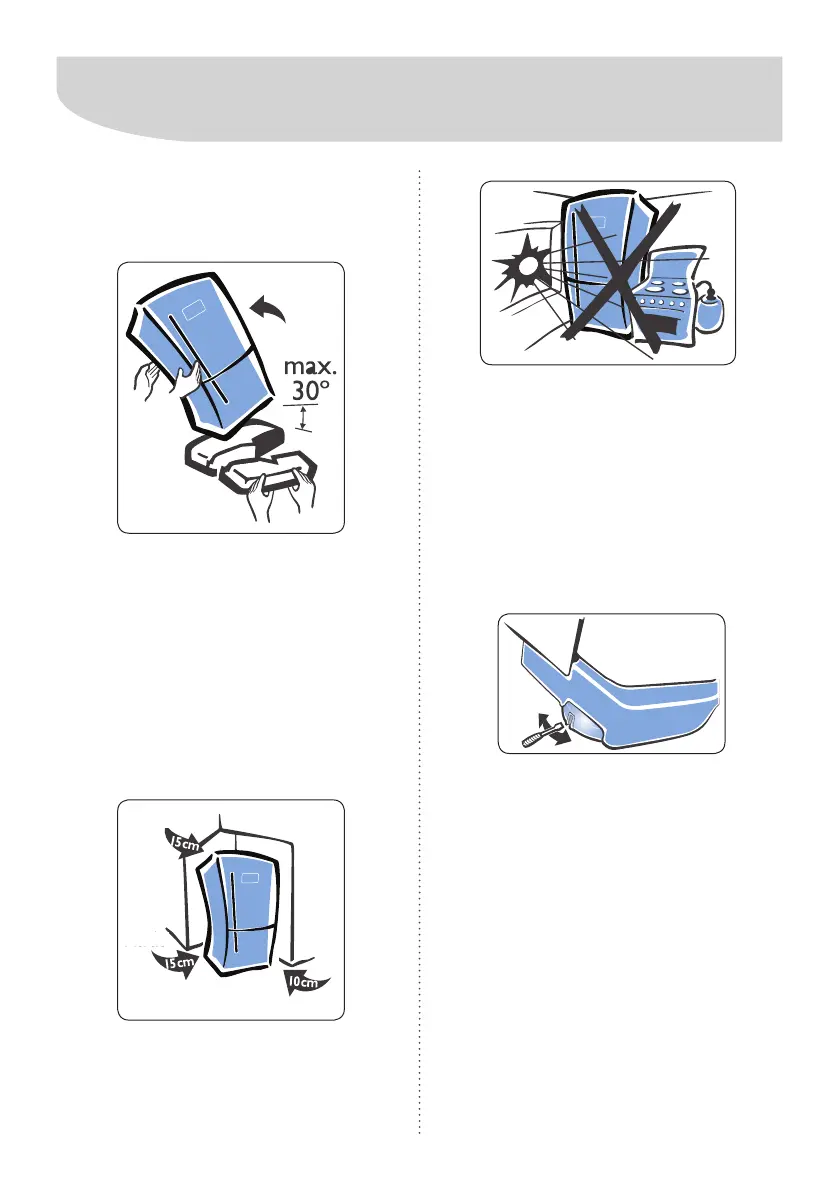 max.
30°

15cm
15cm
10cm