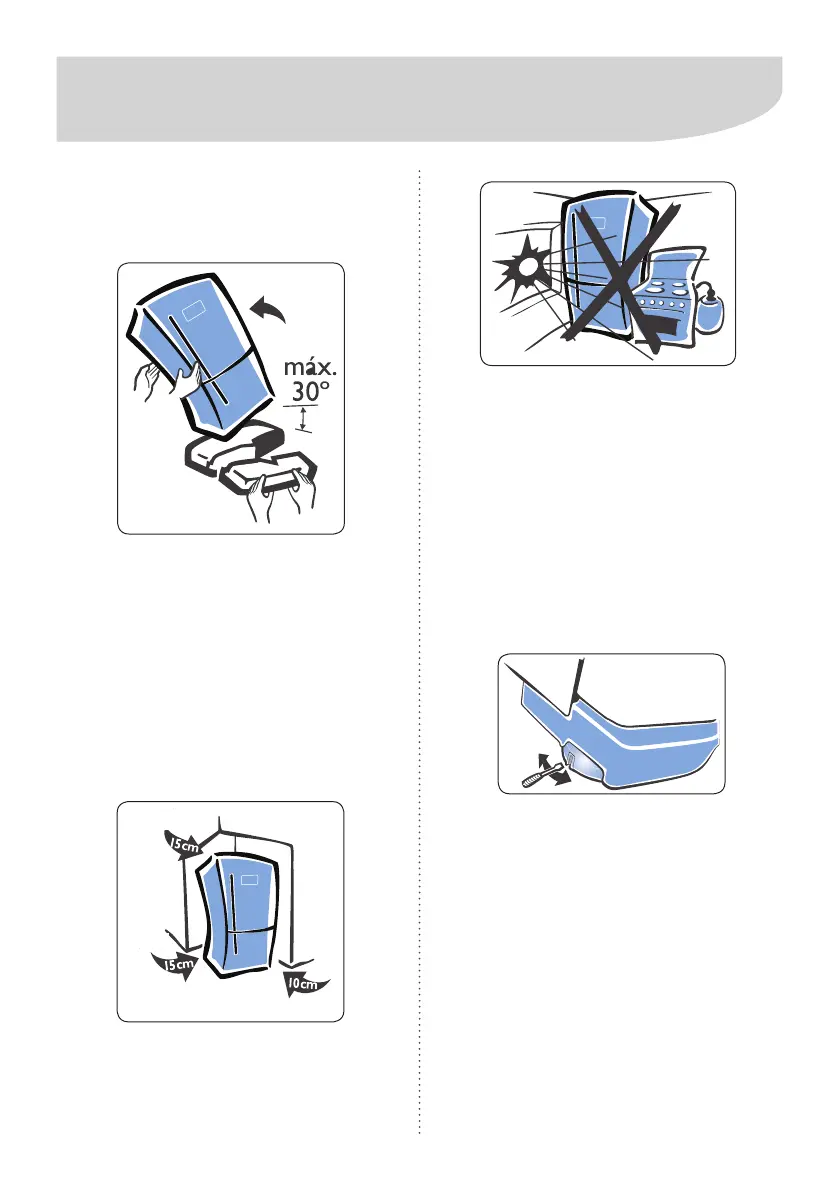 máx.
30°

15cm
15cm
10cm