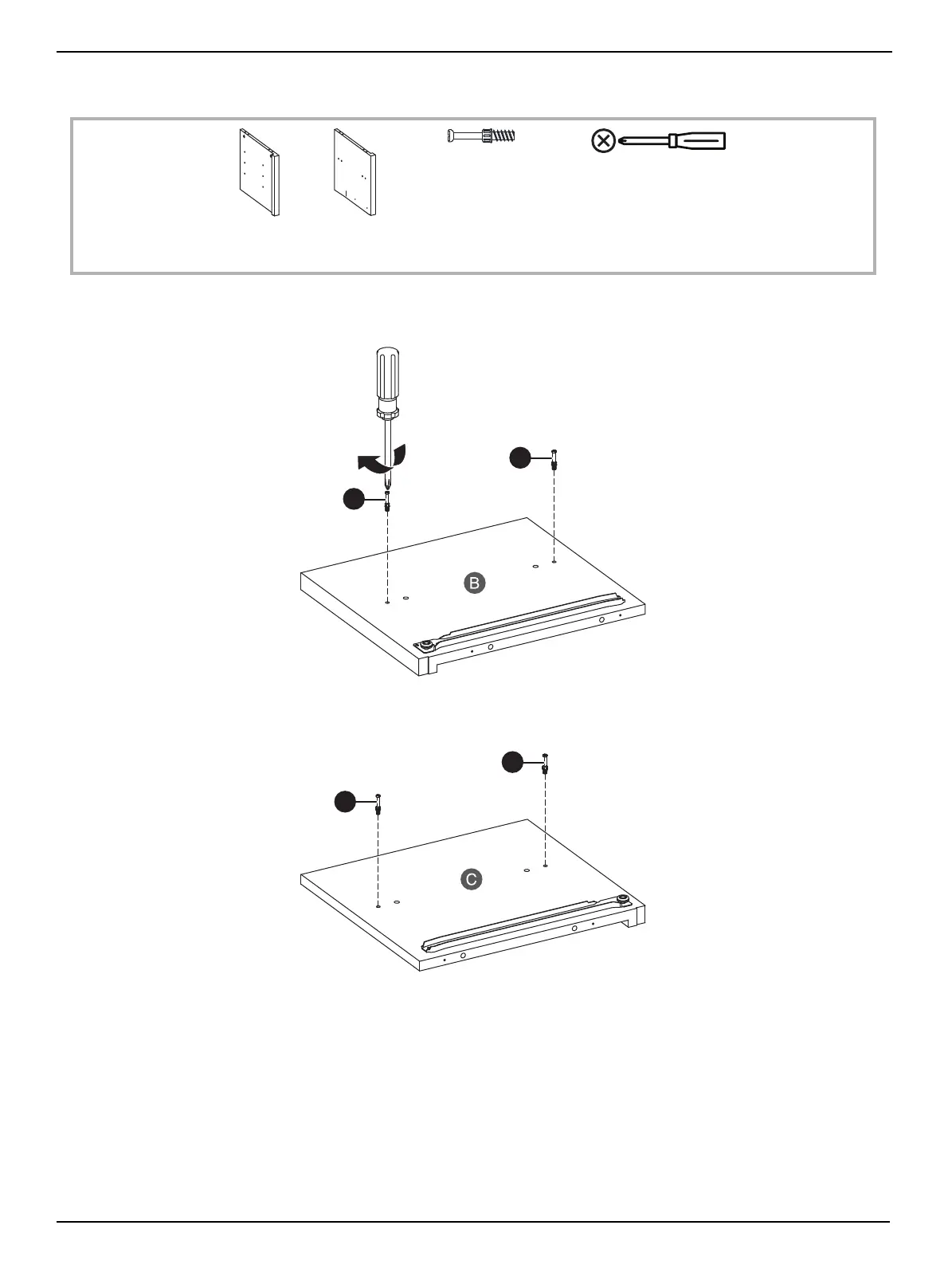 B

C