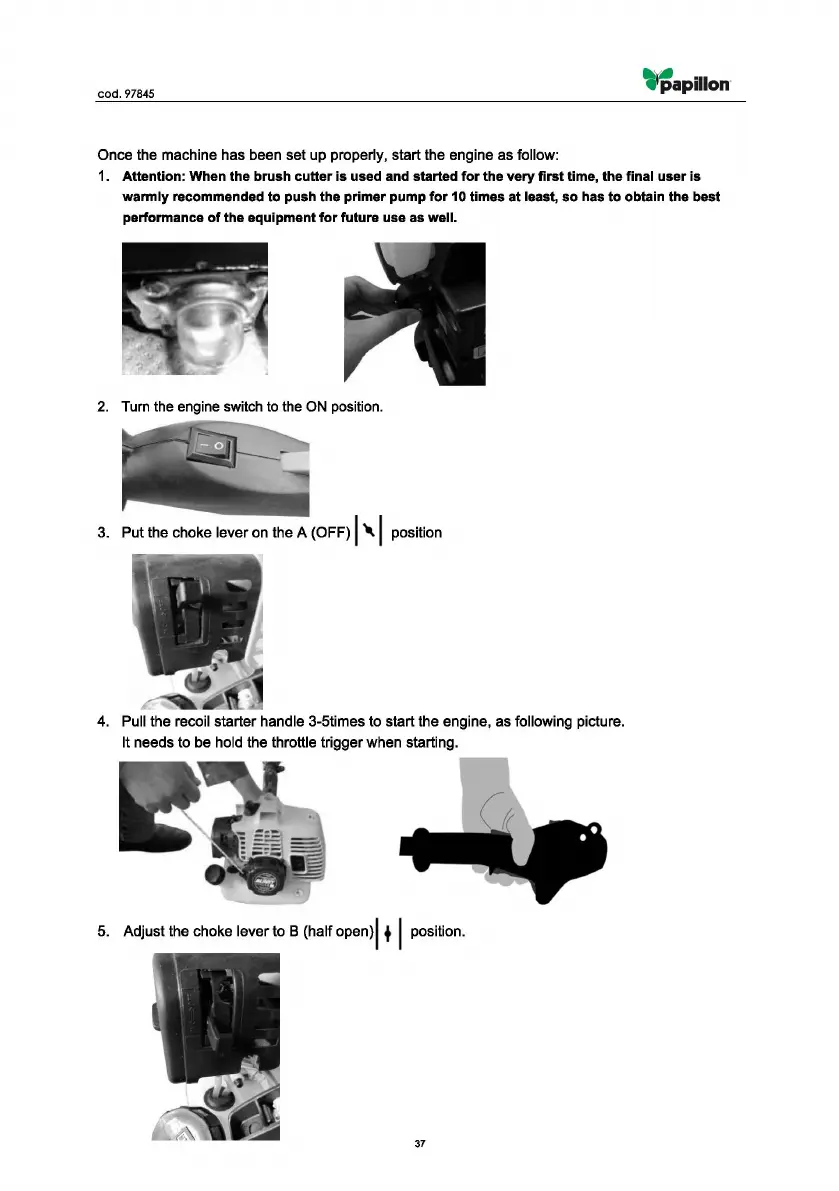 cod. 97845

papillon

Once the machine has been set up properly, start the engine as follow:

1. Attention: When the brush cutter is used and started for the very first time, the final user is warmly recommended to push the primer pump for 10 times at least, so has to obtain the best performance of the equipment for future use as well.

2. Turn the engine switch to the ON position.

3. Put the choke lever on the A (OFF) position

4. Pull the recoil starter handle 3-5times to start the engine, as following picture. It needs to be hold the throttle trigger when starting.

5. Adjust the choke lever to B (half open) position.

37