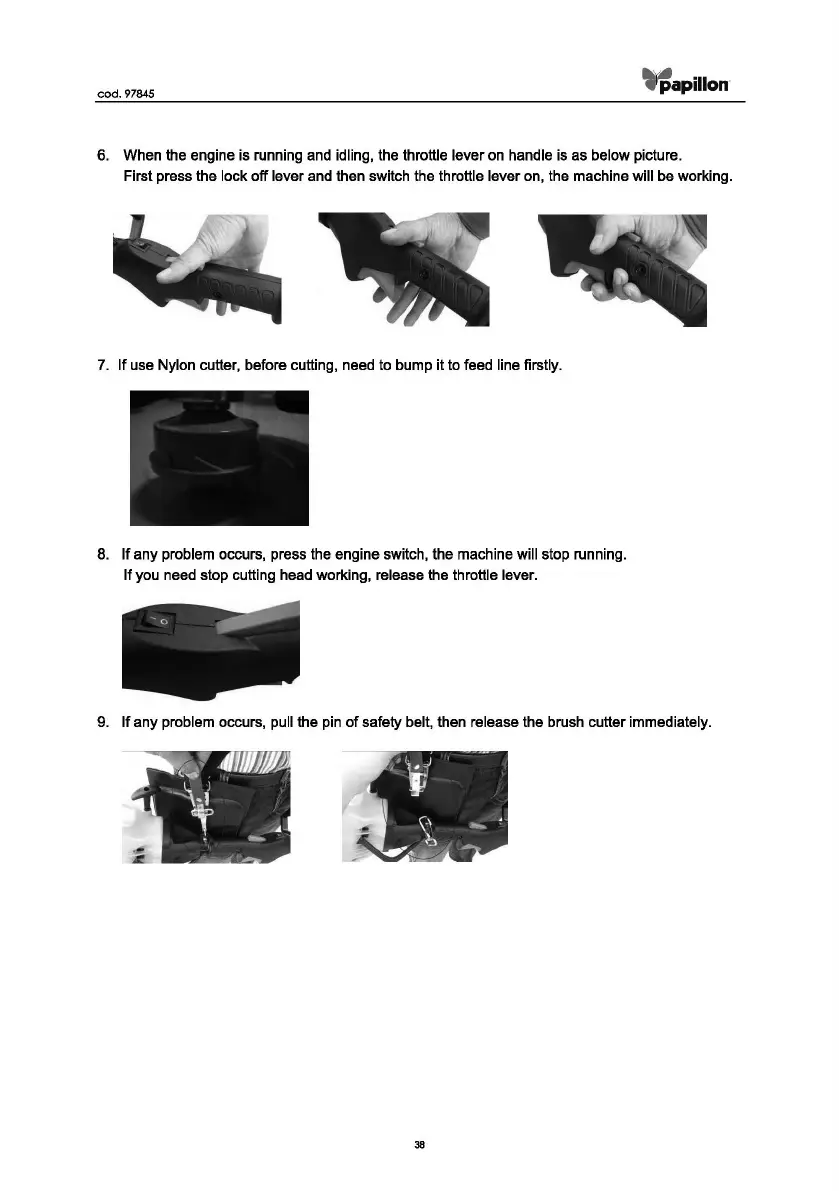 cod. 97845

papillon

6. When the engine is running and idling, the throttle lever on handle is as below picture.
First press the lock off lever and then switch the throttle lever on, the machine will be working.

7. If use Nylon cutter, before cutting, need to bump it to feed line firstly.

8. If any problem occurs, press the engine switch, the machine will stop running.
If you need stop cutting head working, release the throttle lever.

9. If any problem occurs, pull the pin of safety belt, then release the brush cutter immediately.

38