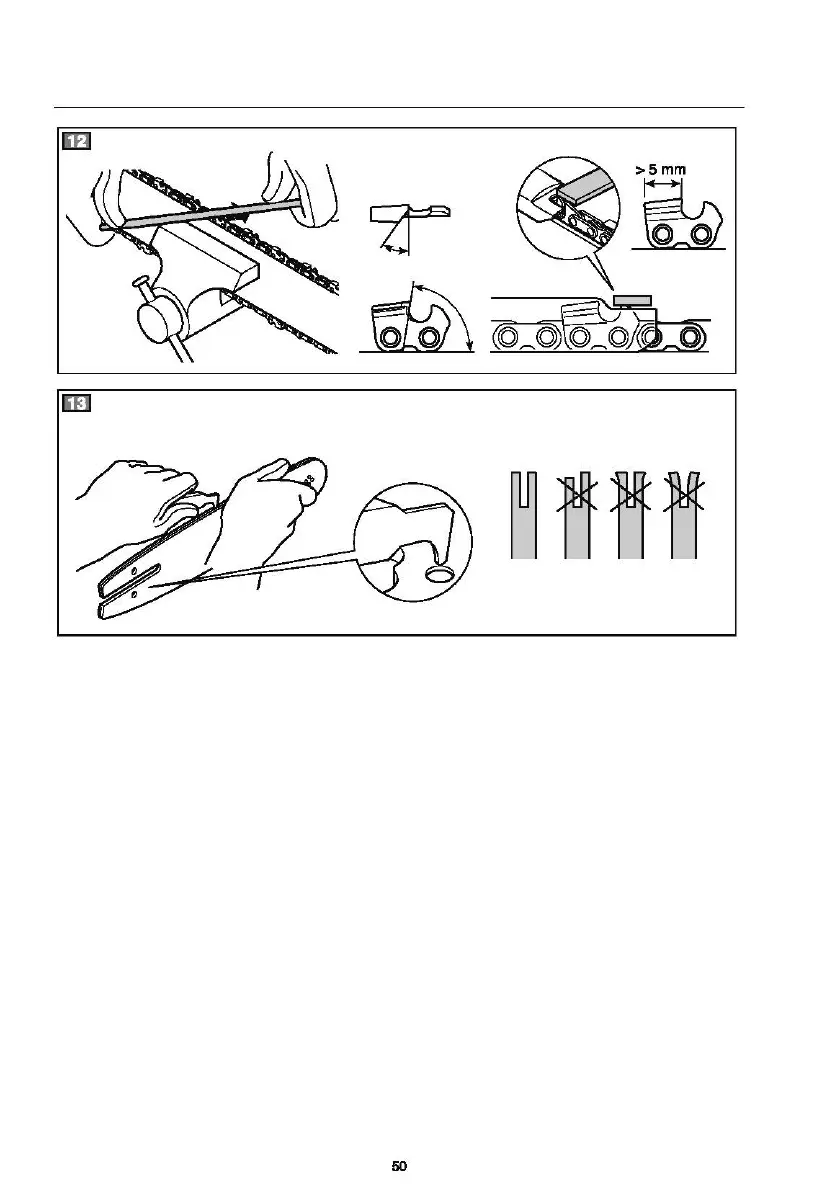 12

> 5 mm

13

50