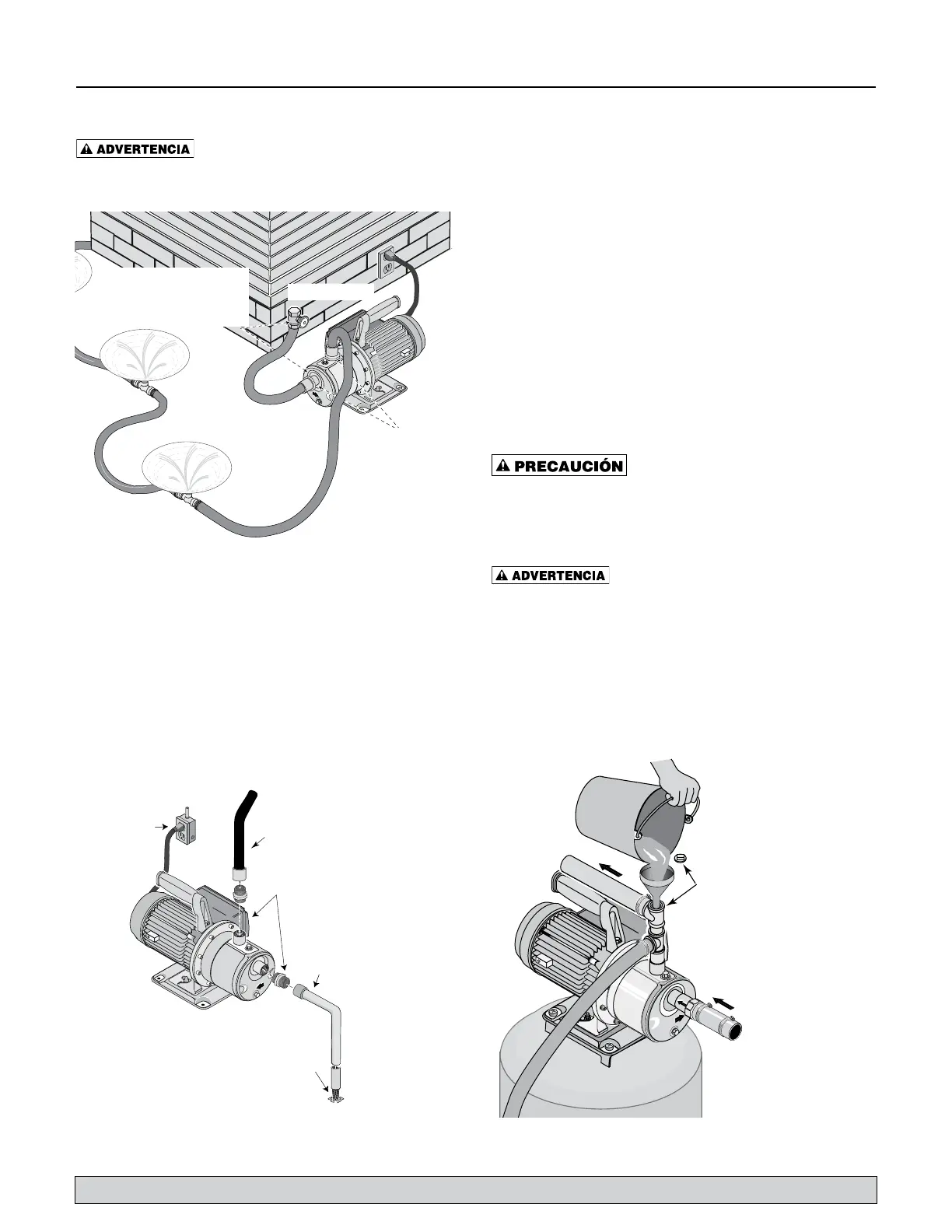 ADVERTENCIA

PRECAUCIÓN

ADVERTENCIA