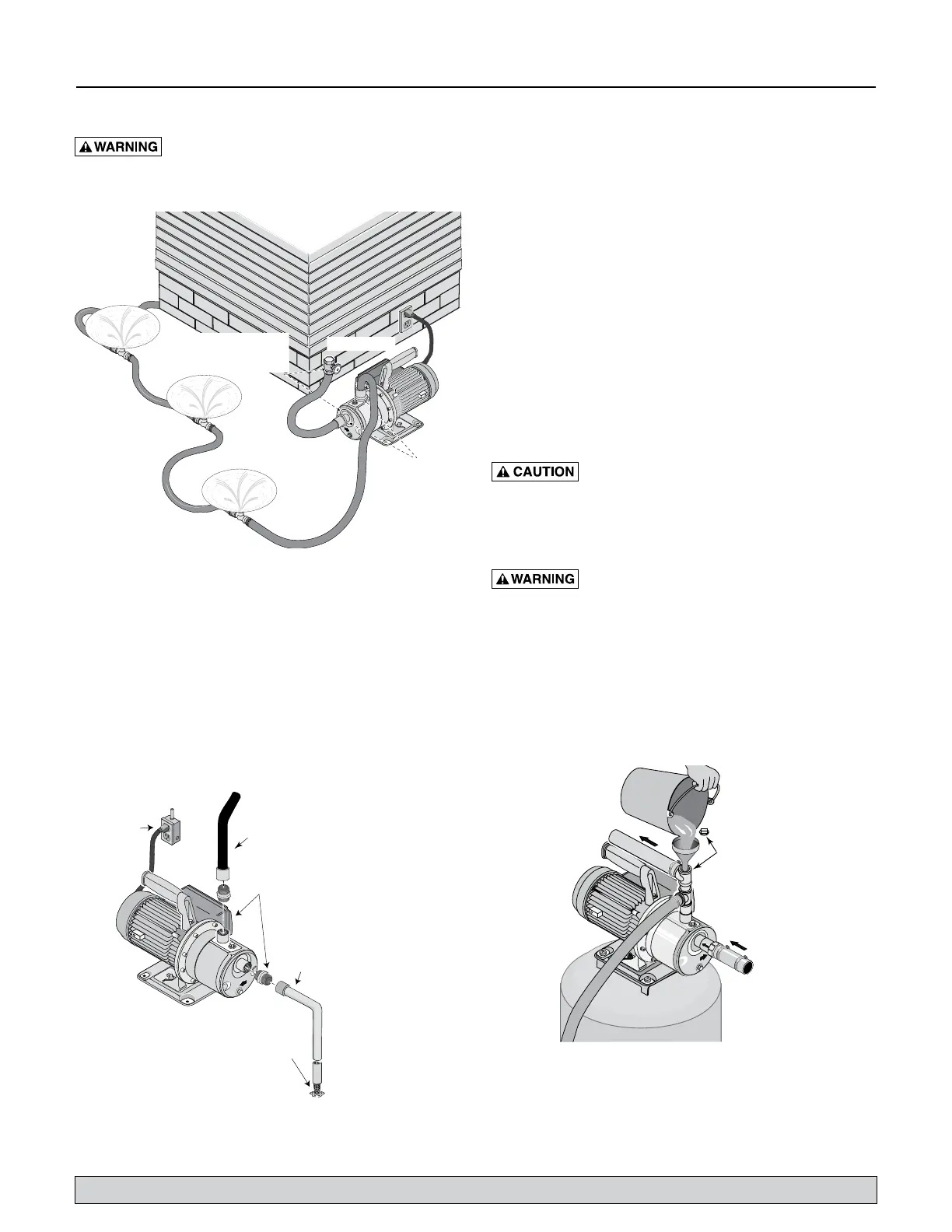 WARNING

CAUTION

WARNING