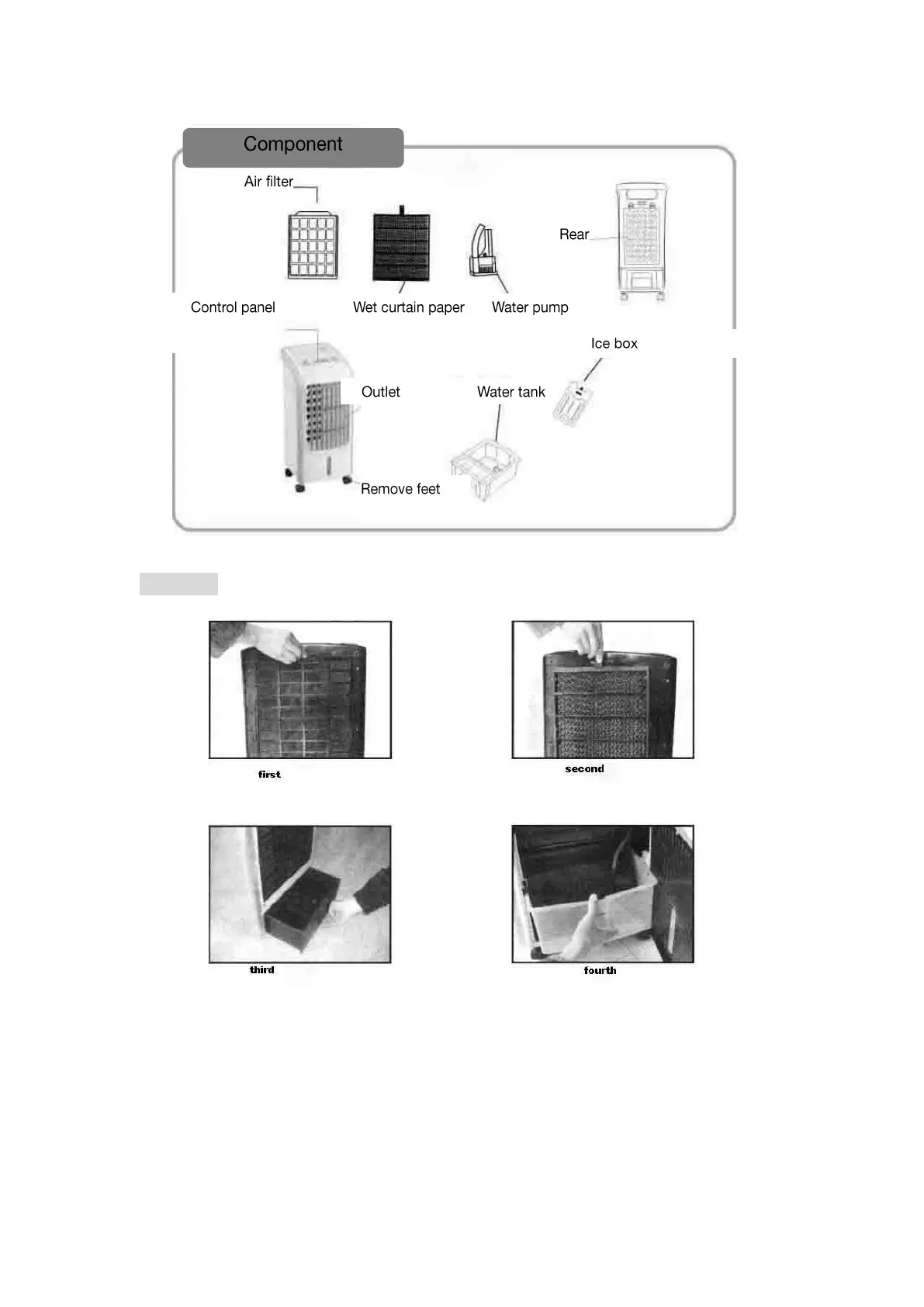 Component

Air filter

Rear

Control panel

Wet curtain paper

Water pump

Ice box

Outlet

Water tank

Remove feet

first

second

third

fourth