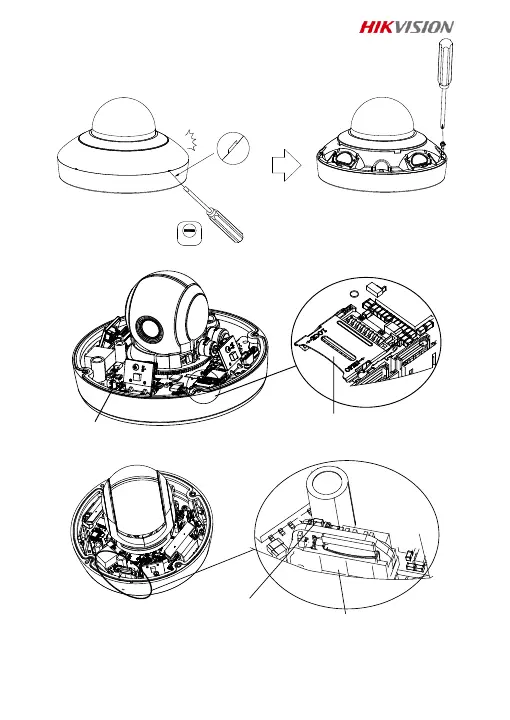 HIKVISION