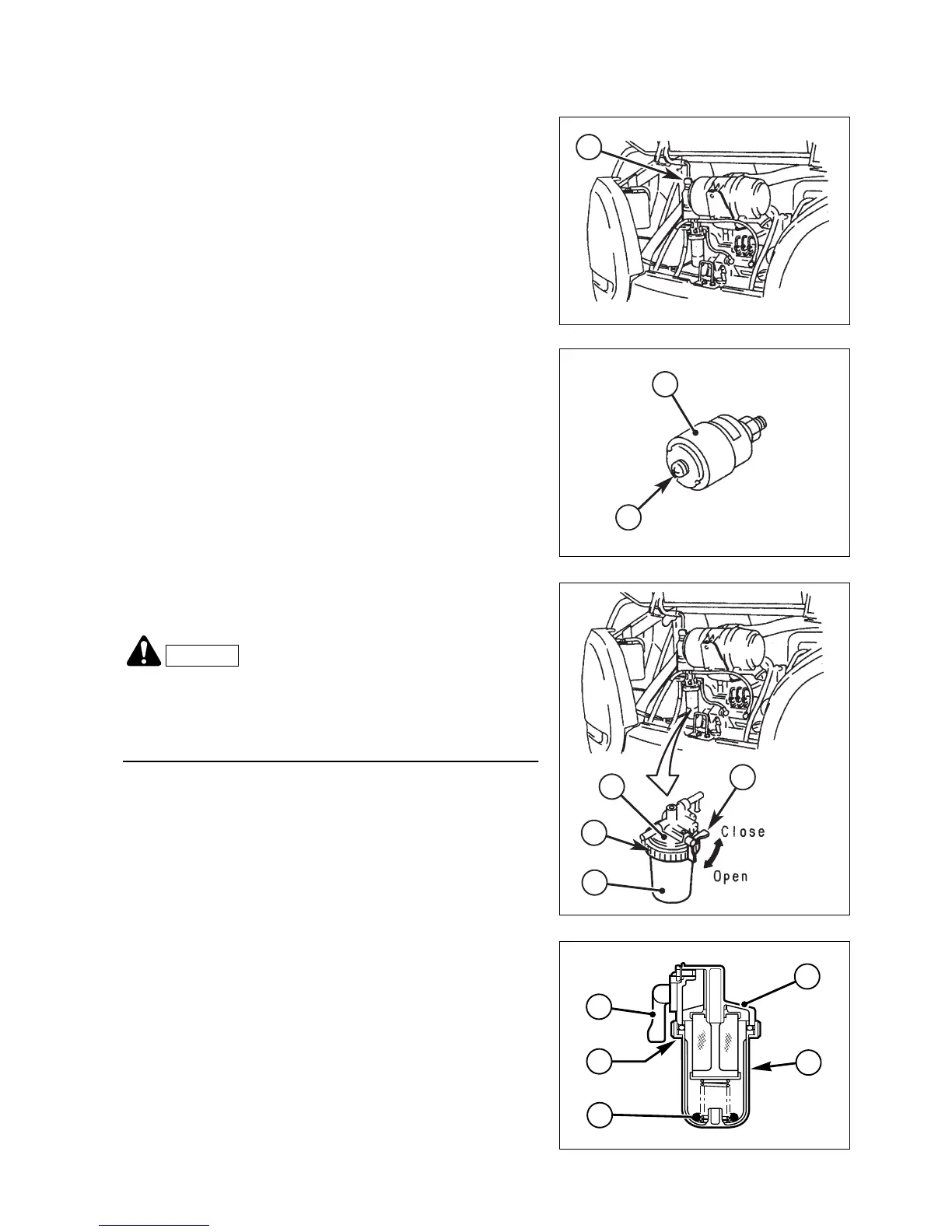 Close

Open