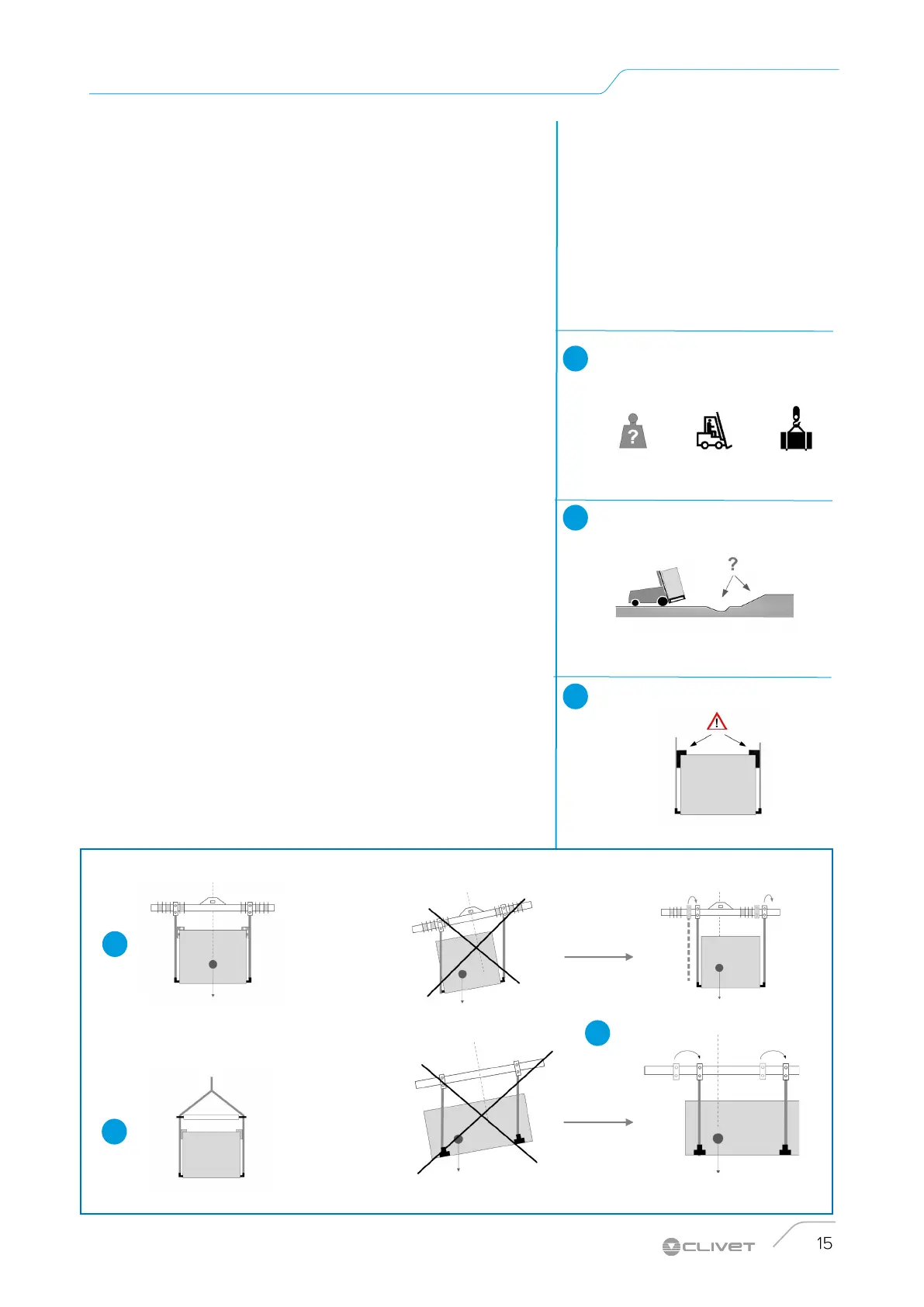 ?

?

!

CLIVET

15