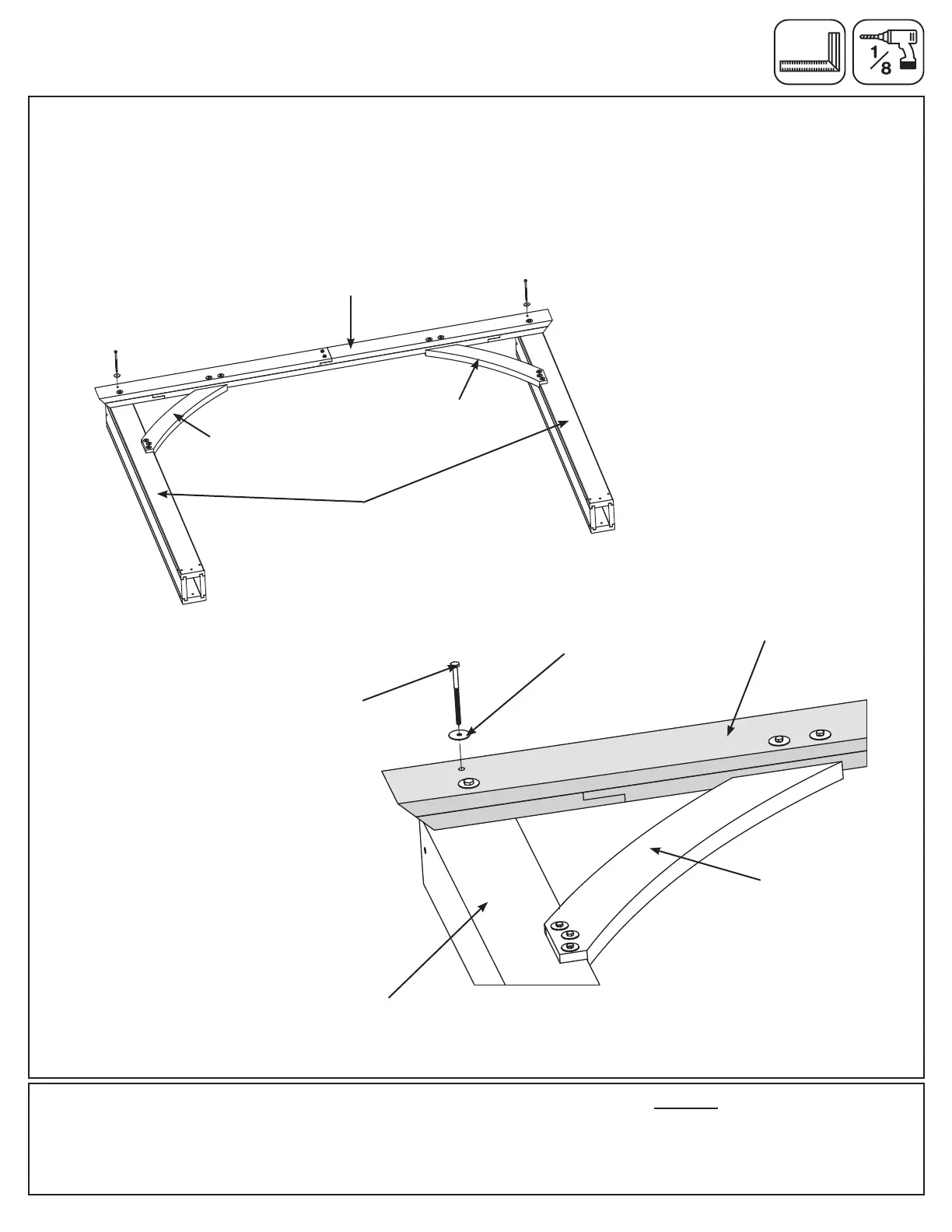 $\frac{1}{8}$