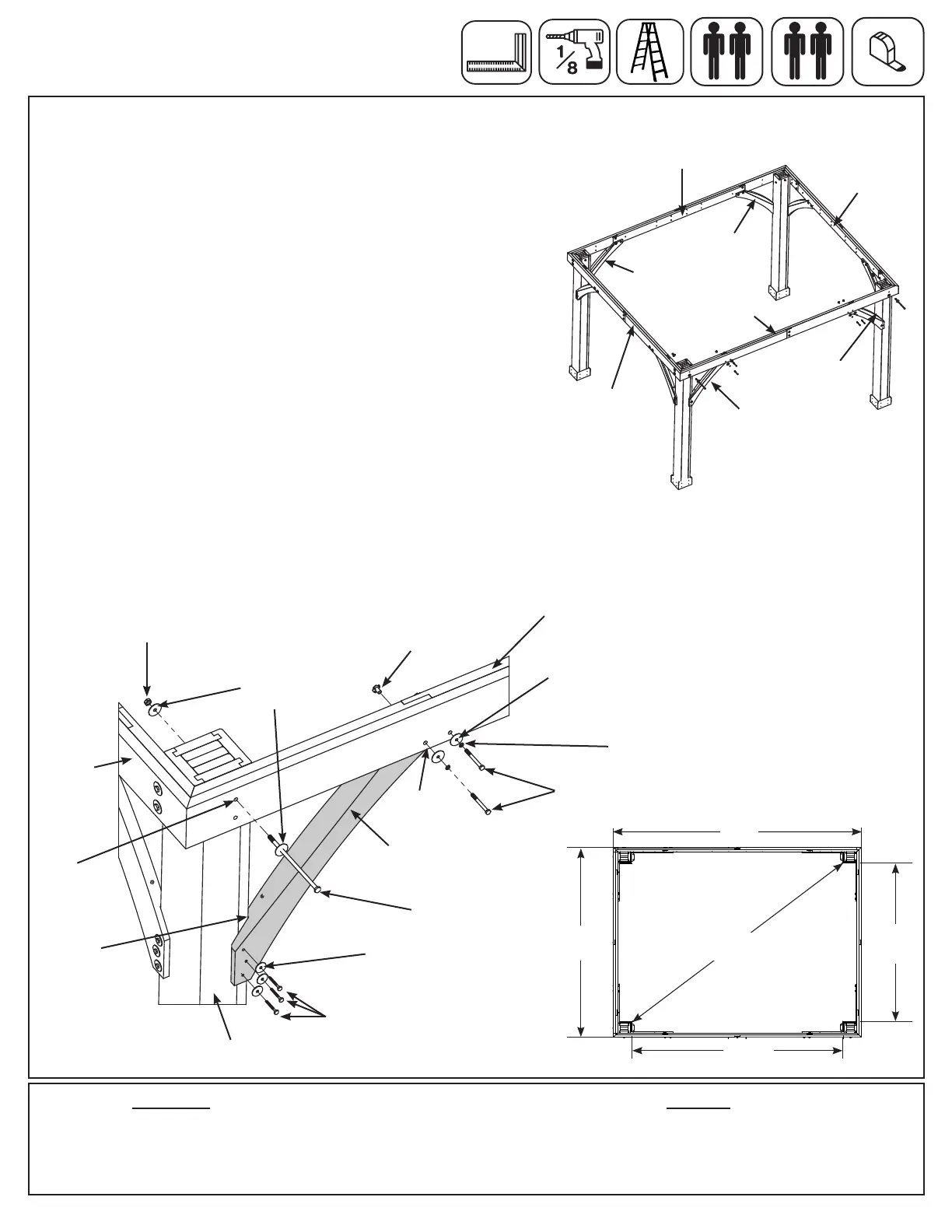 $\frac{1}{8}$