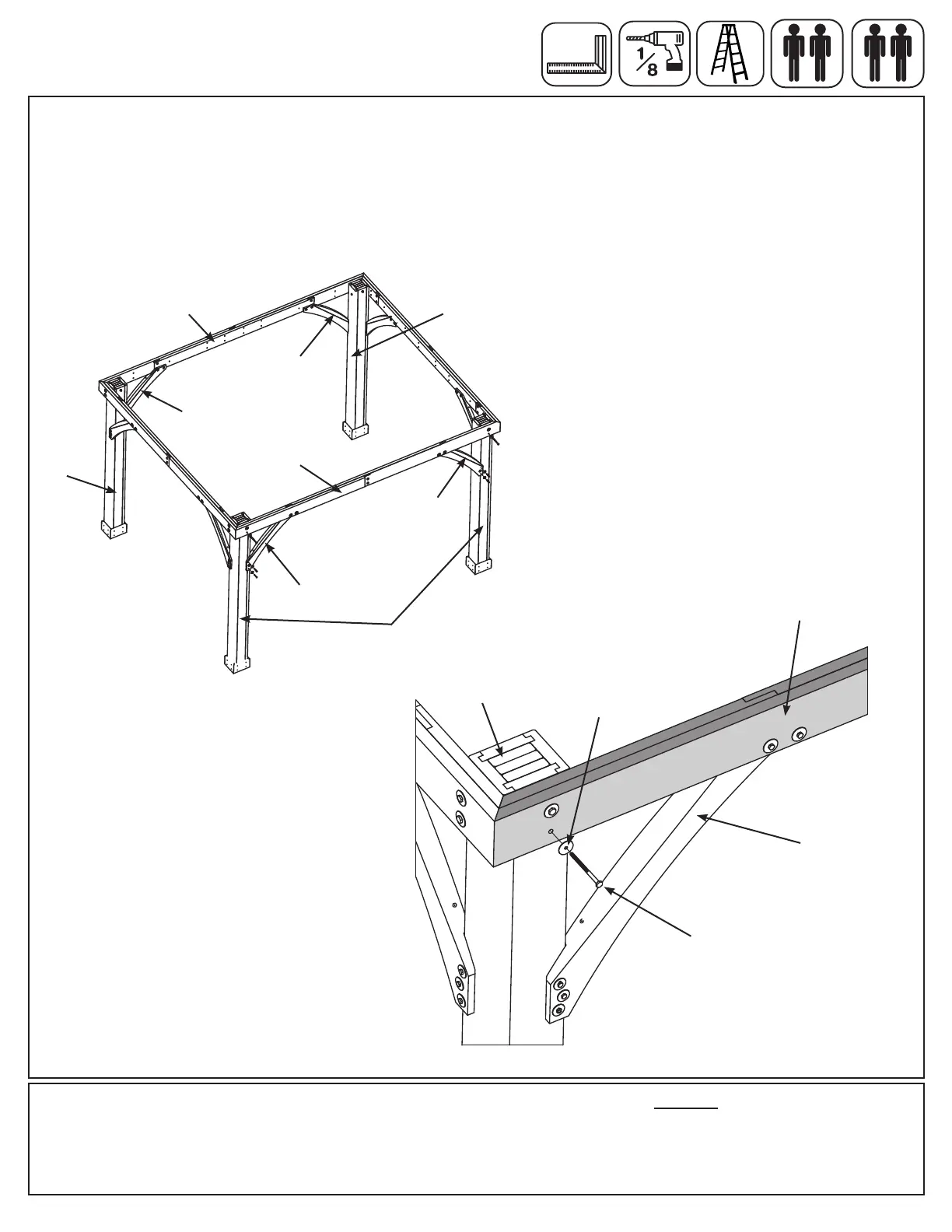 $\frac{1}{8}$