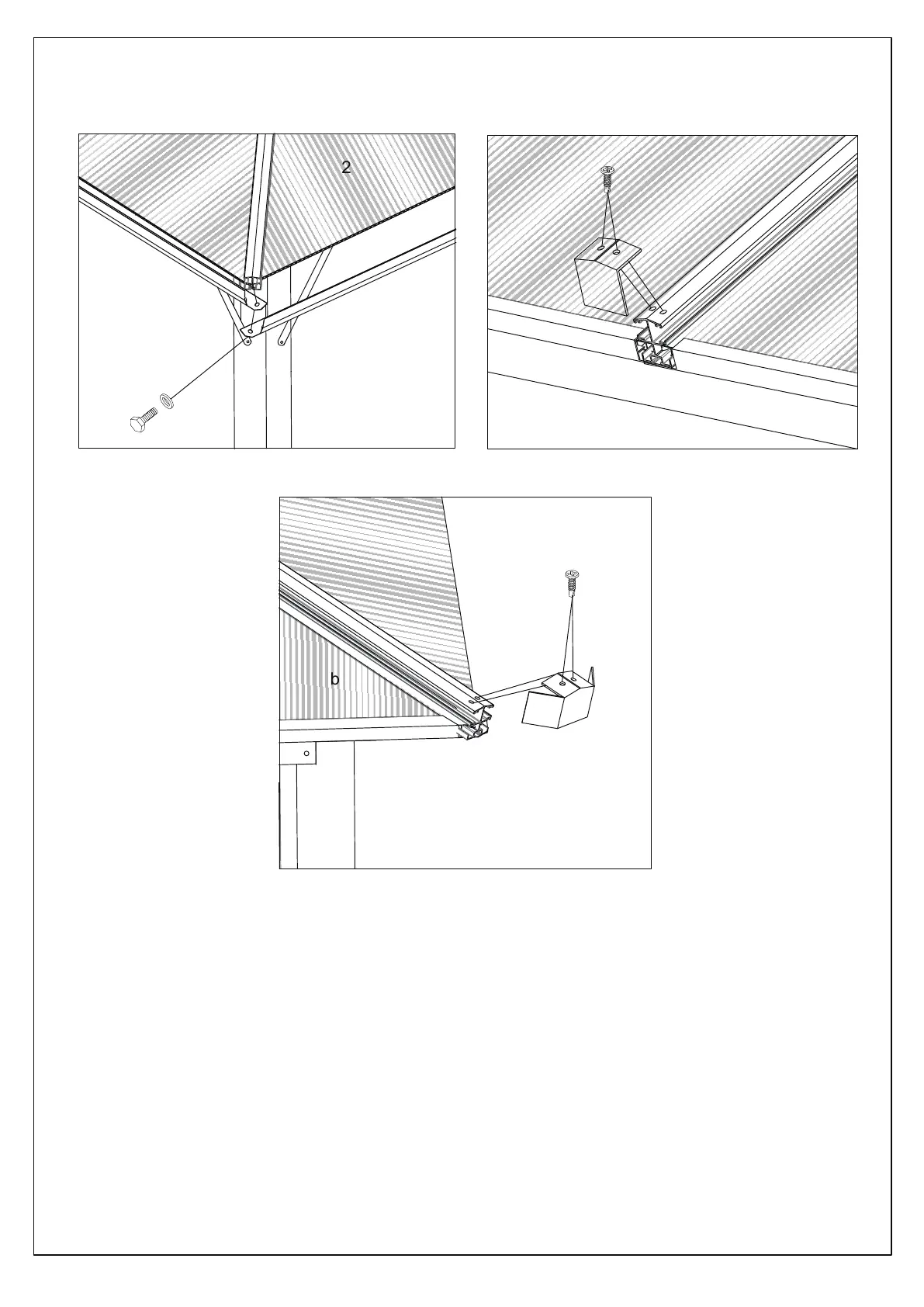 2

b