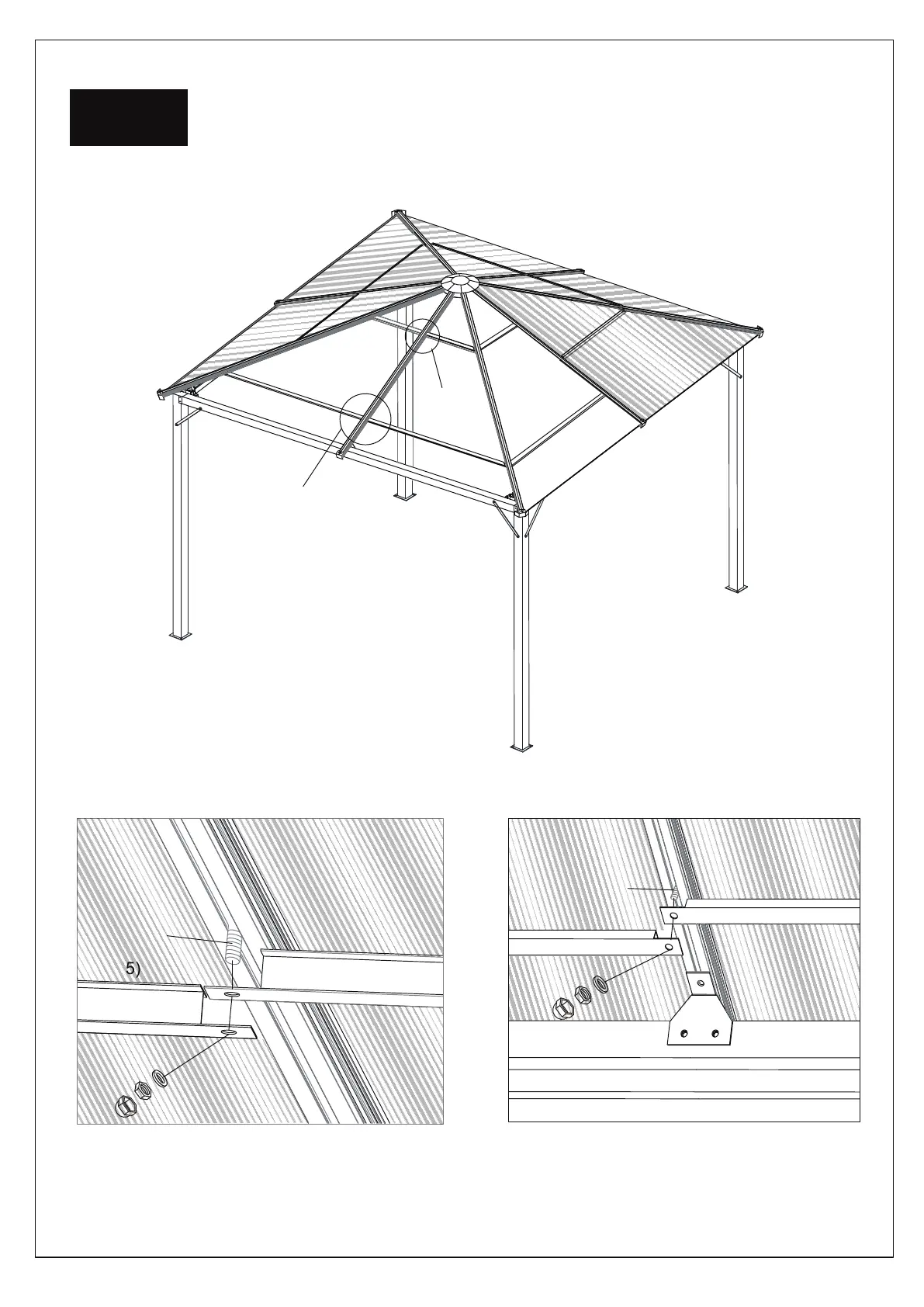 5)