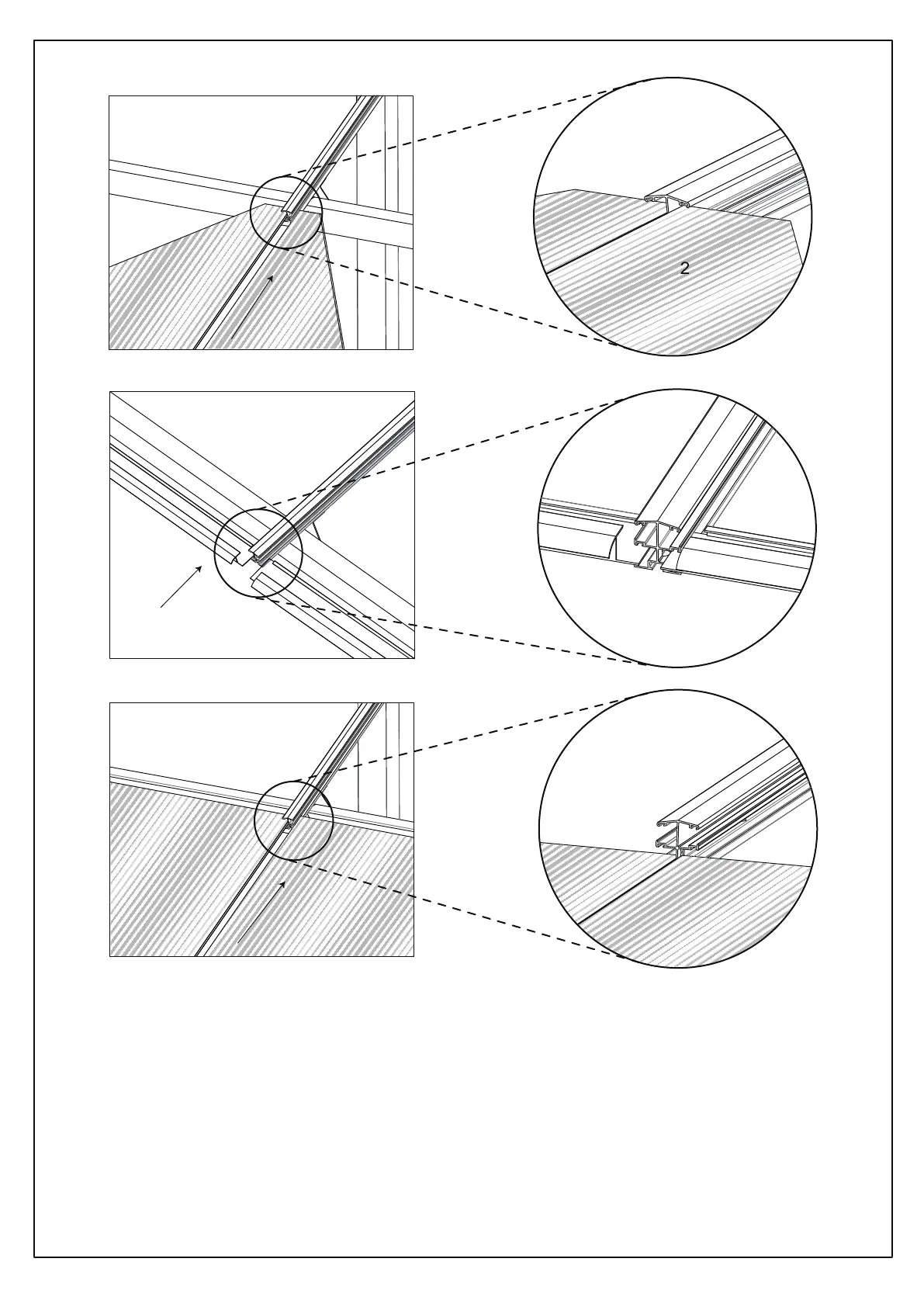 2