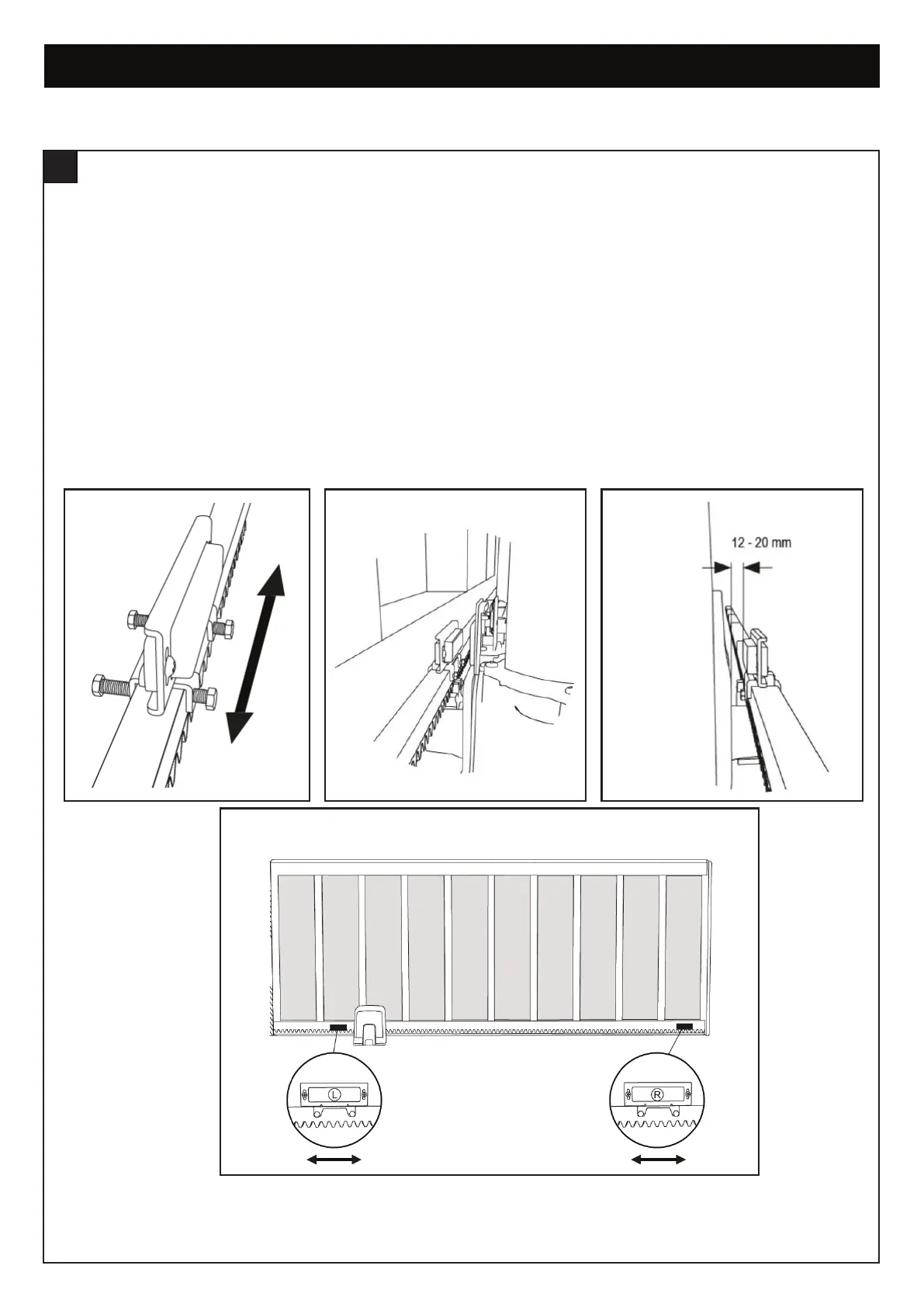 12 - 20 mm

L

R