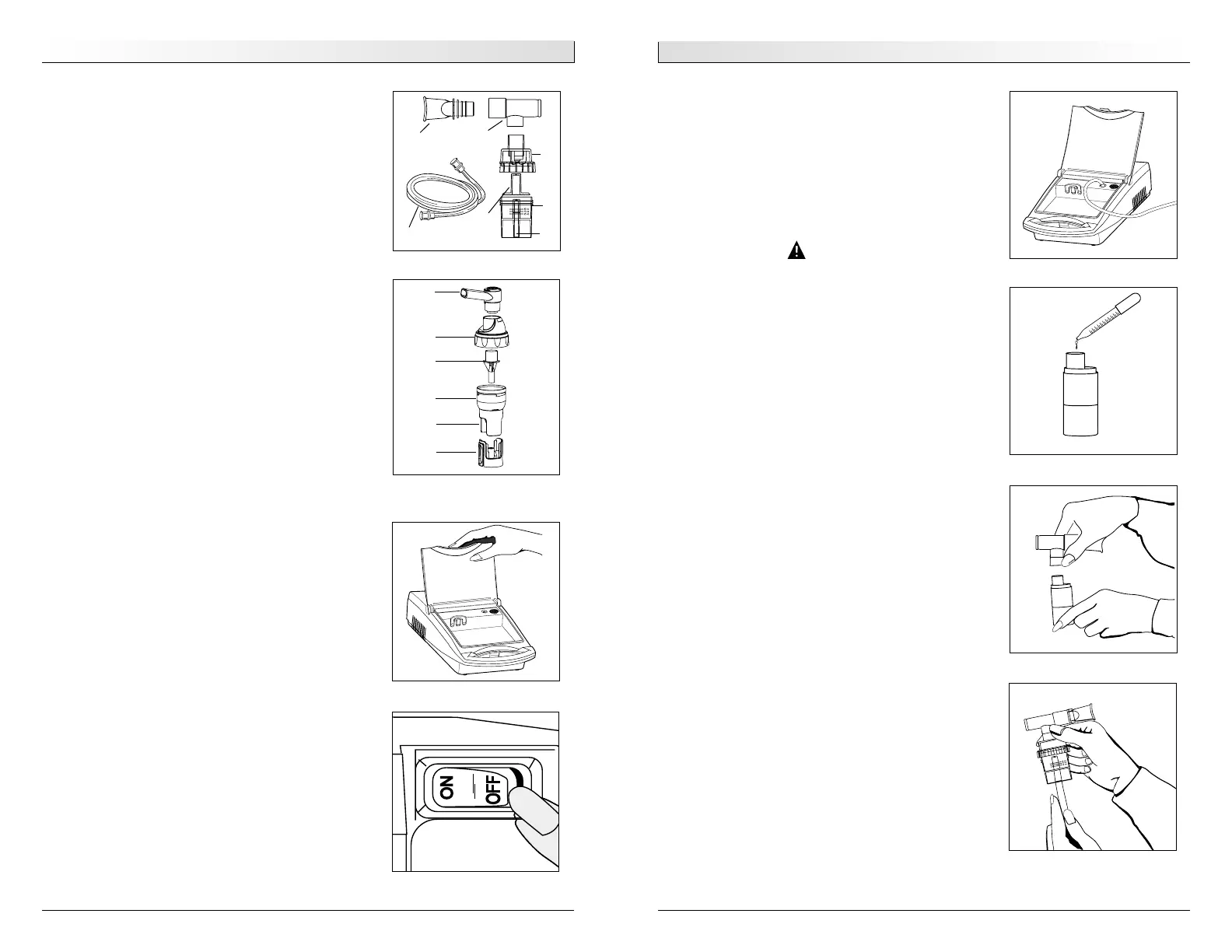 ON

OFF