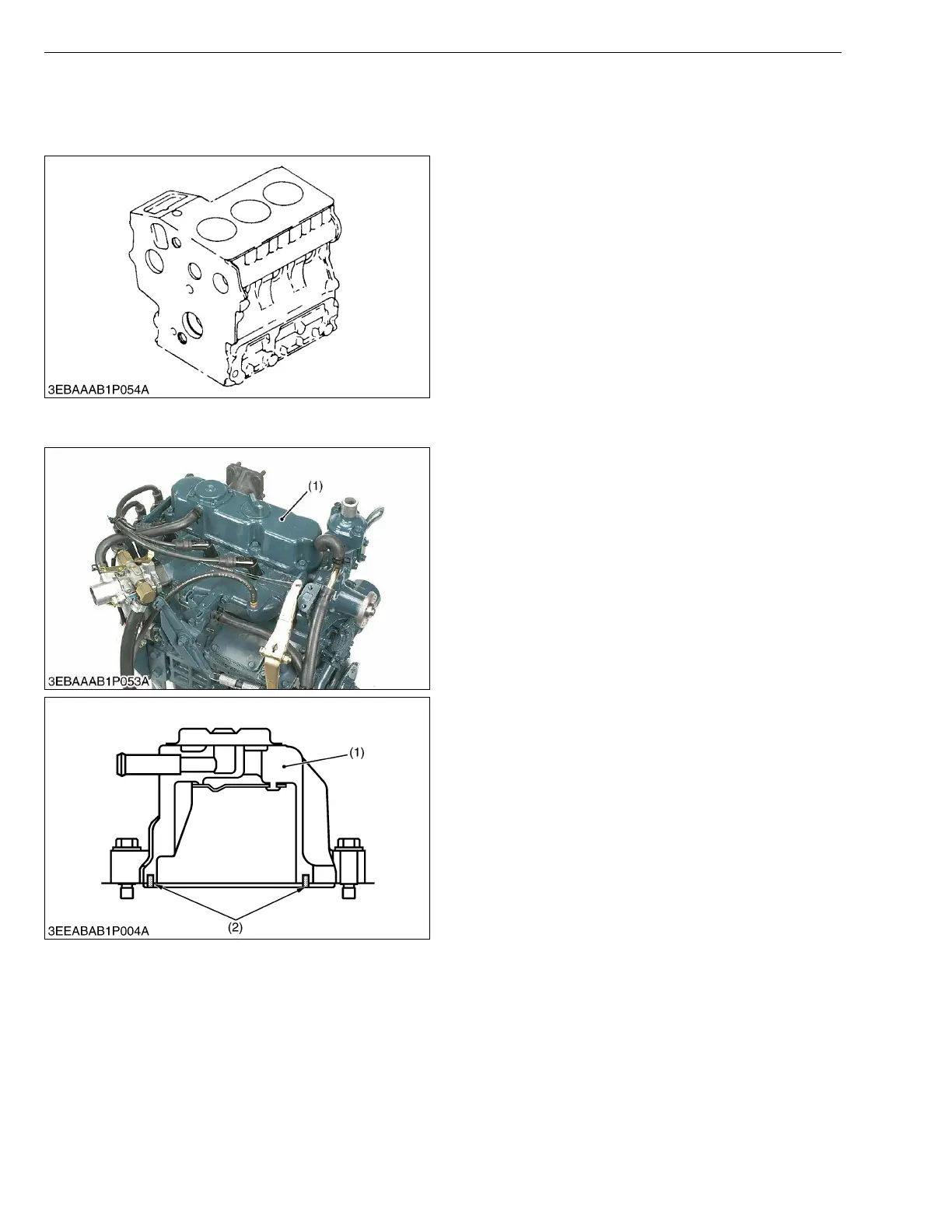 3EBAAAB1P054A

(1)

3EBAAAB1P053A

(1)

(2)

3EEABAB1P004A