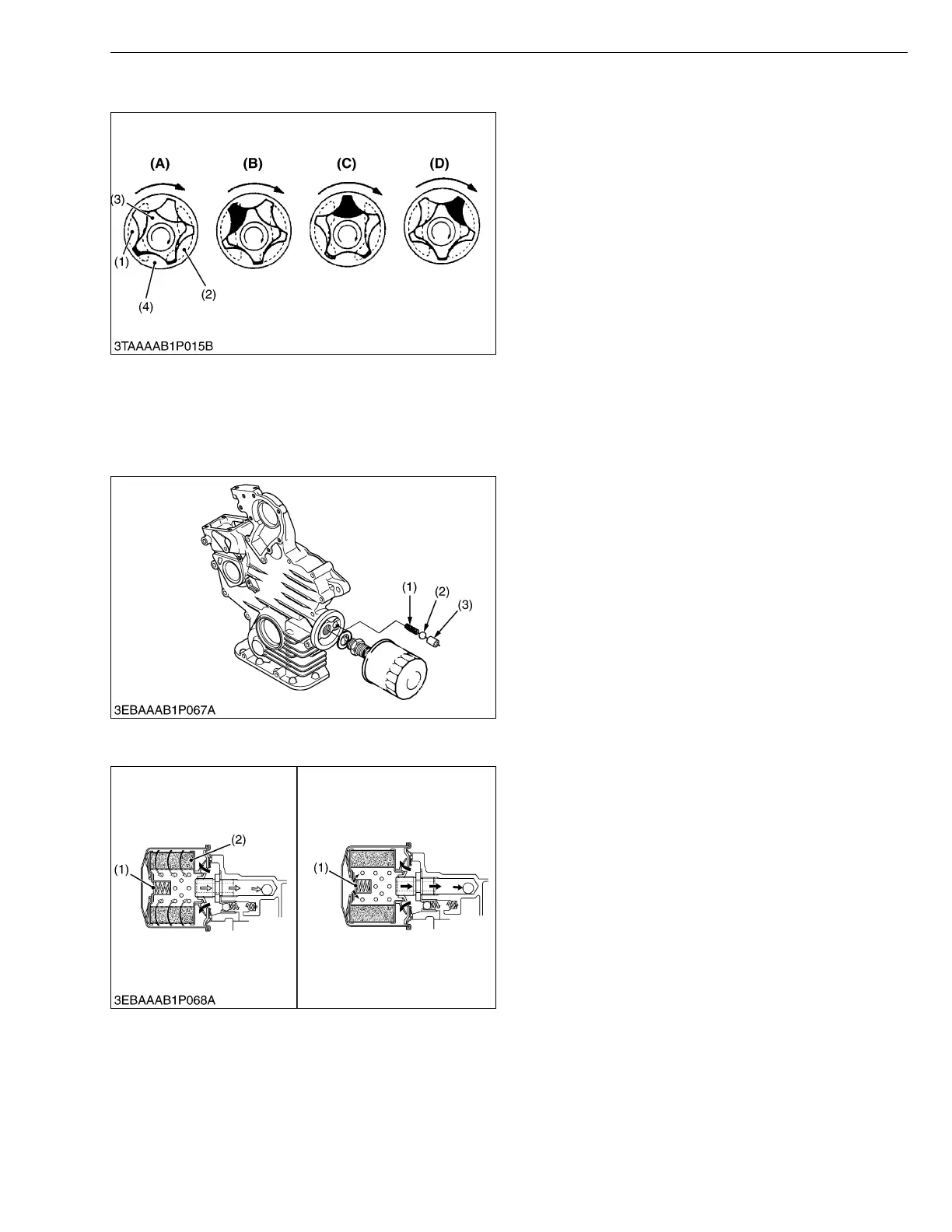 (A) (B) (C) (D)

(3)

(1)

(2)

(4)

3TAAAAB1P015B

(1)

(2)

(3)

3EBAAAB1P067A

(2)

(1)

(1)

3EBAAAB1P068A