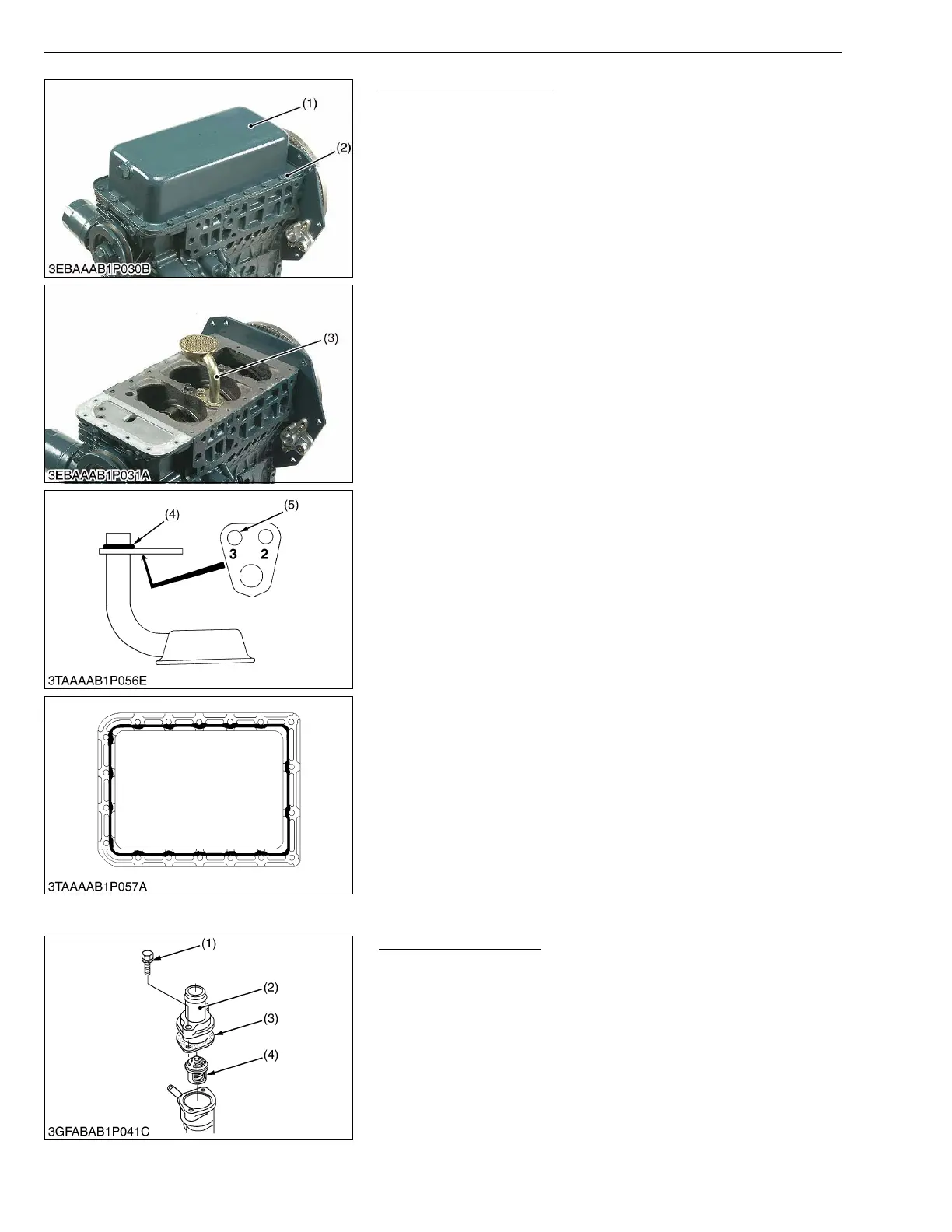 (1)

(2)

3EBAAAB1P030B

(3)

3EBAAAB1P031A

(4)

(5)

3

2

3TAAAAB1P056E

3TAAAAB1P057A

(1)

(2)

(3)

(4)

3GFABAB1P041C