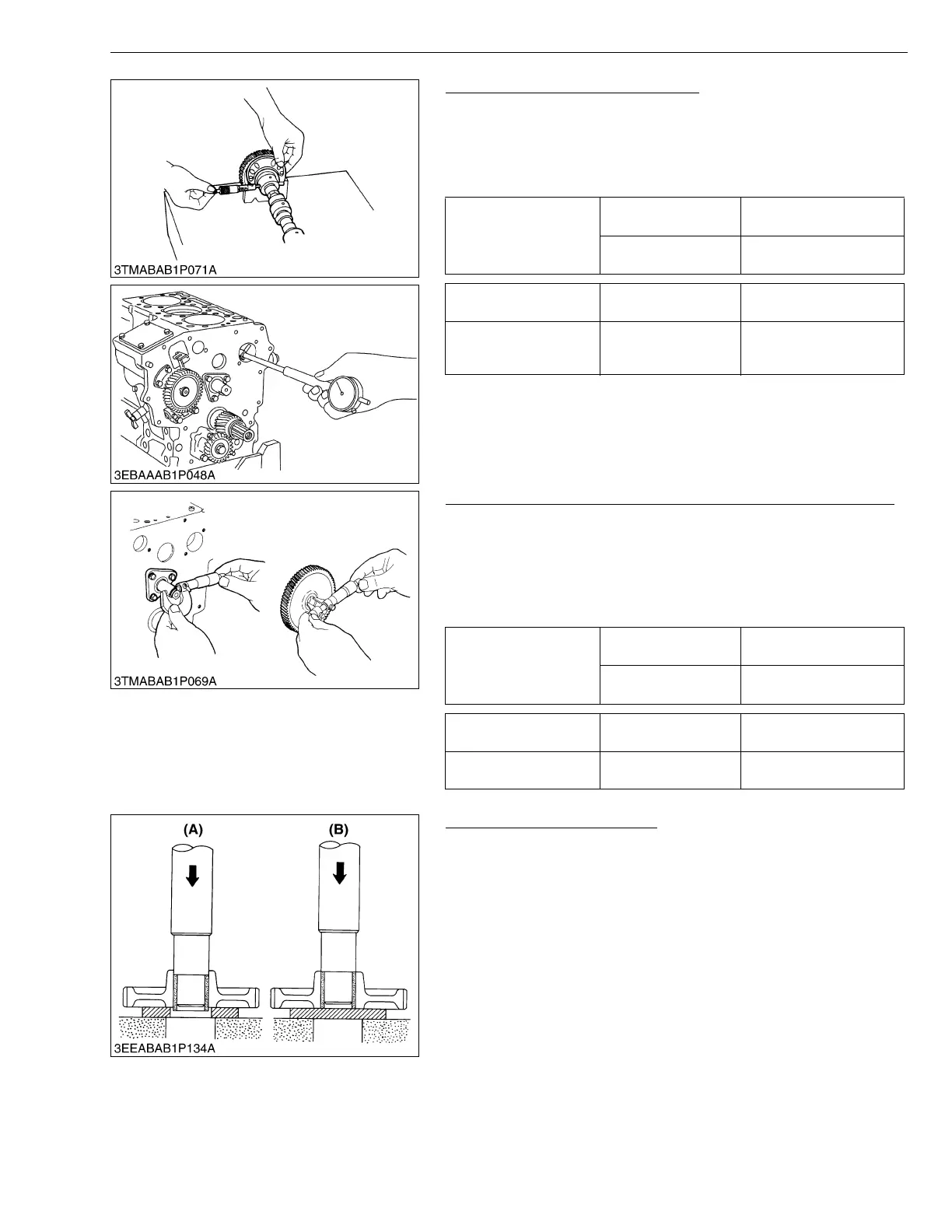 3TMABAB1P071A

3EBAAAB1P048A

3TMABAB1P069A

(A)

(B)

3EEABAB1P134A