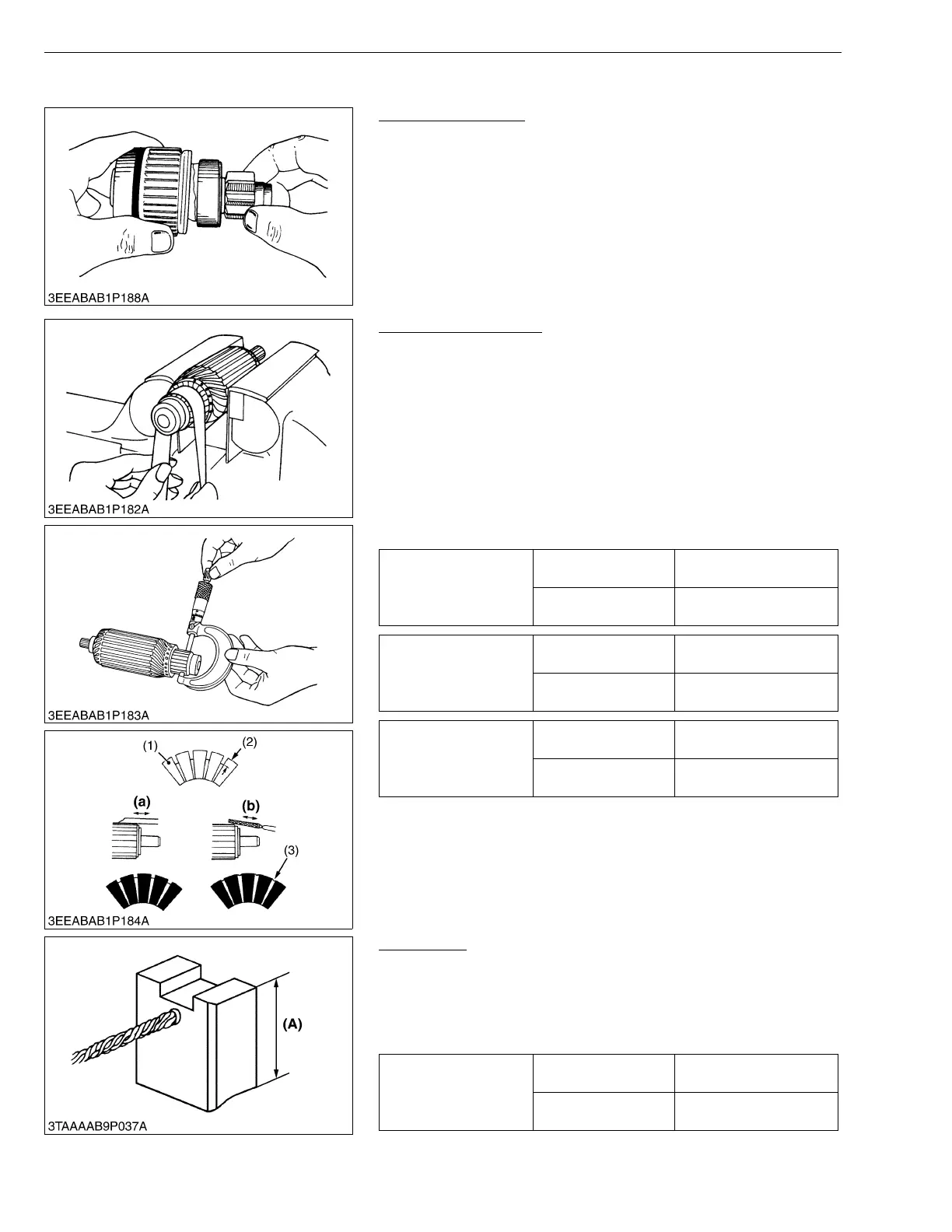 3EEABAB1P188A

3EEABAB1P182A

3EEABAB1P183A

(1)

(2)

(a)

(b)

(3)

3EEABAB1P184A

(A)

3TAAAAB9P037A