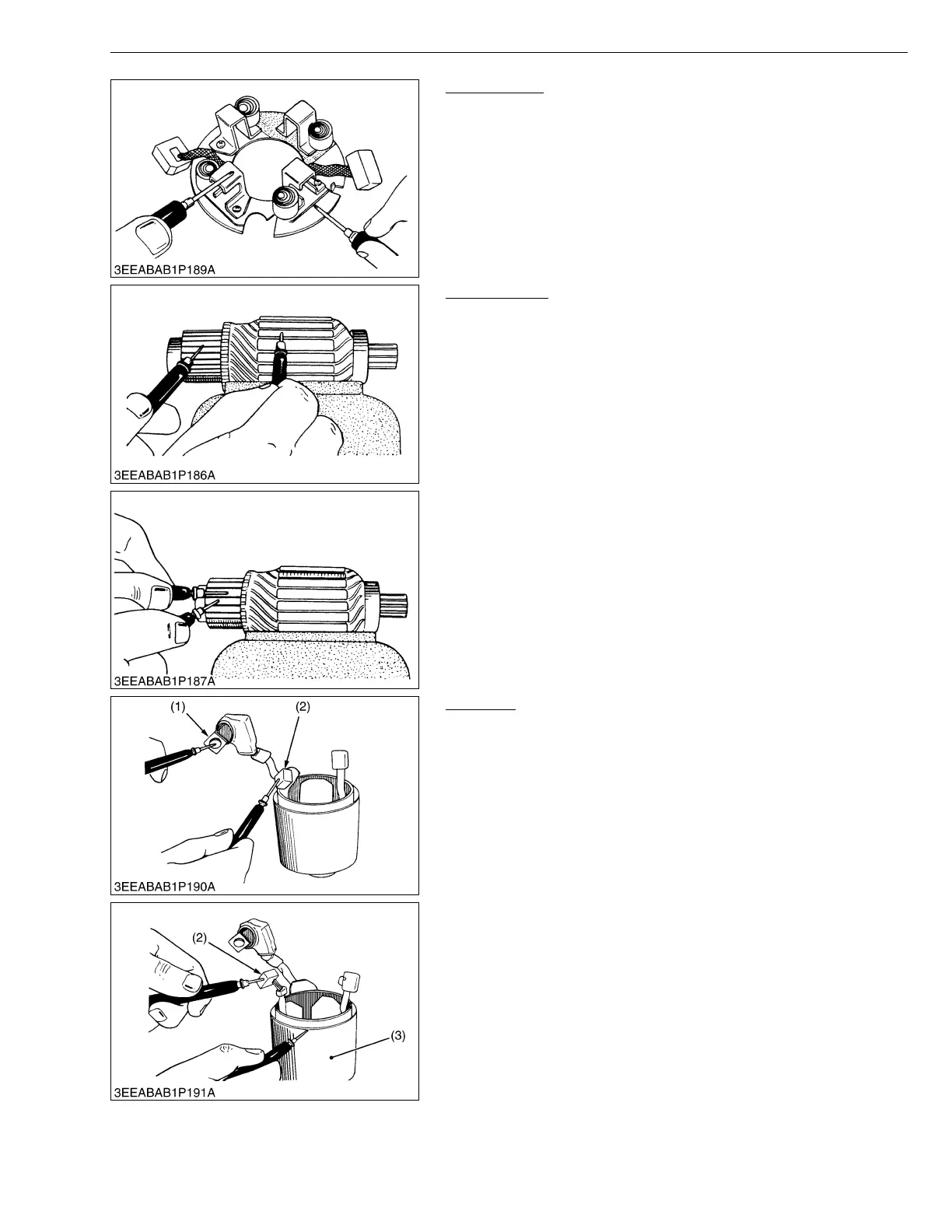 3EEABAB1P189A

3EEABAB1P186A

3EEABAB1P187A

(1)

(2)

3EEABAB1P190A

(2)

(3)

3EEABAB1P191A