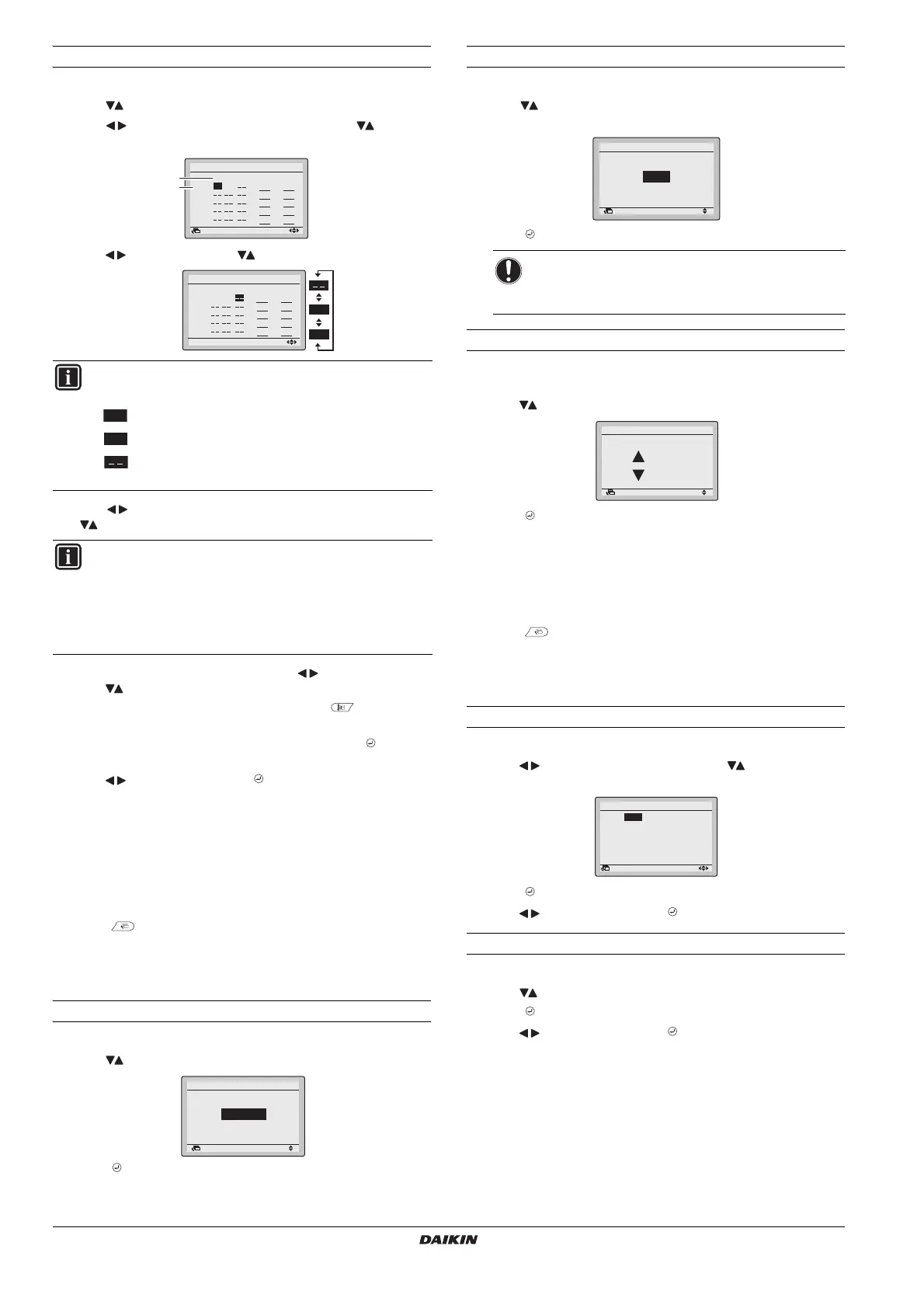 DAIKIN