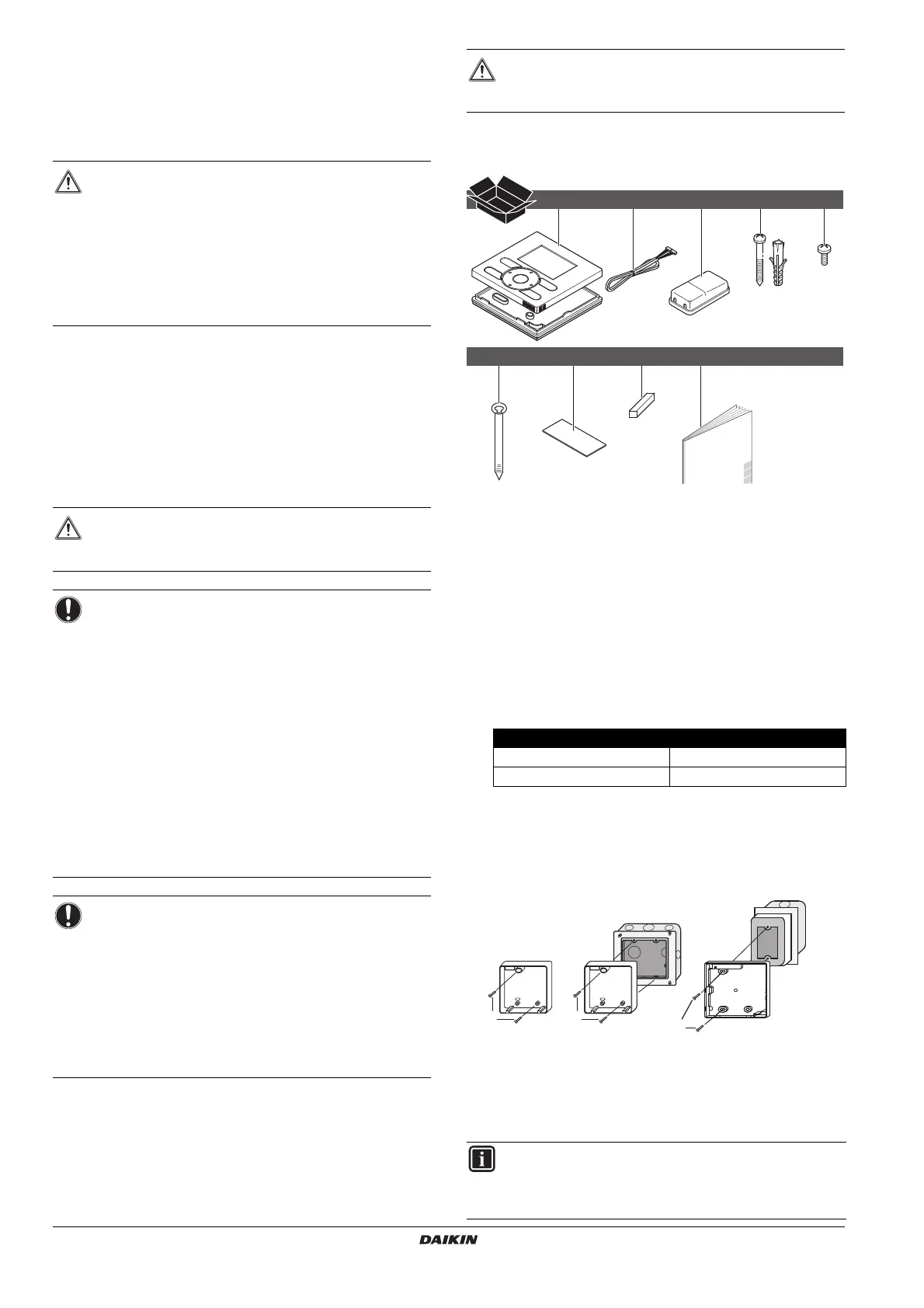 DAIKIN