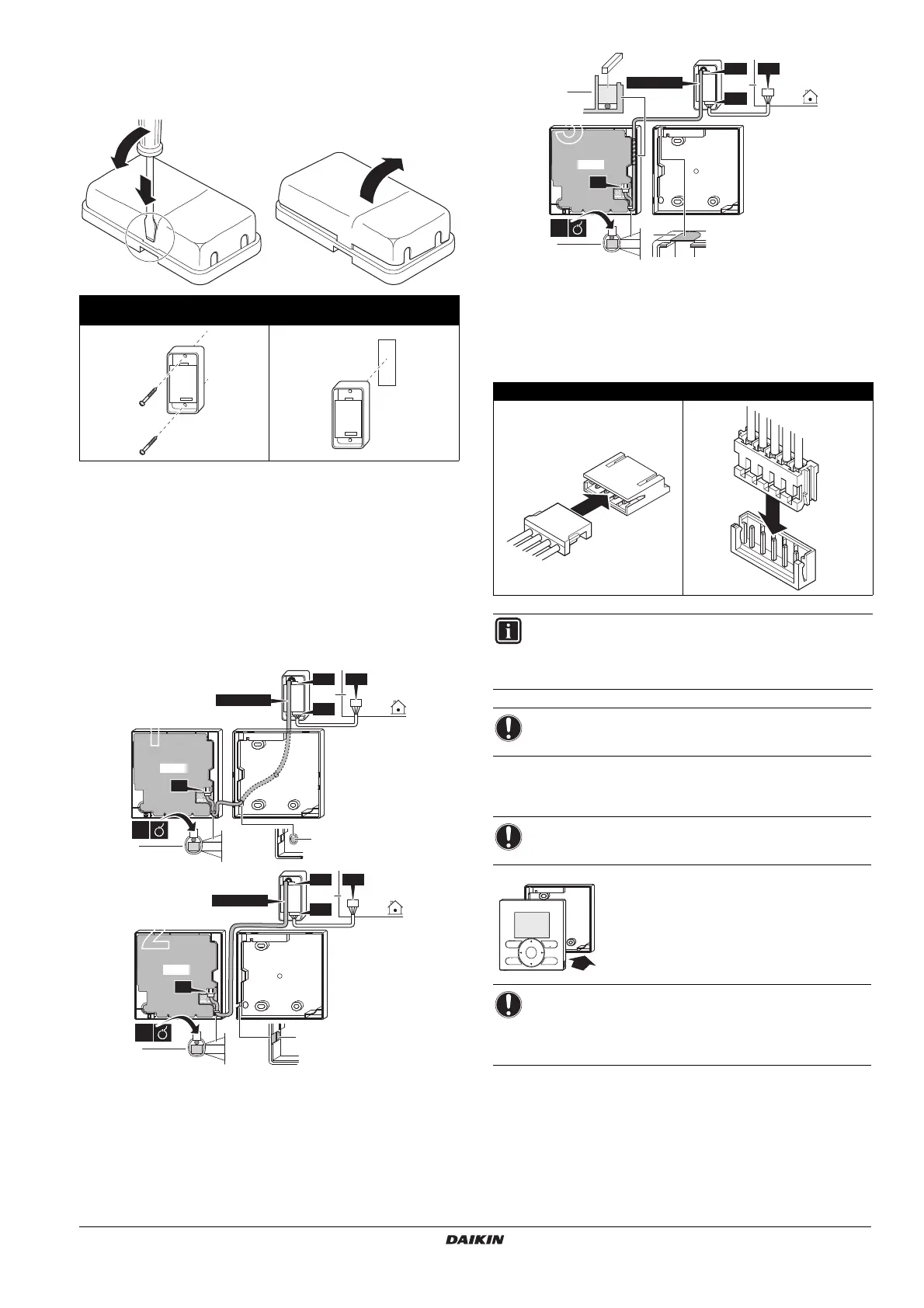 DAIKIN