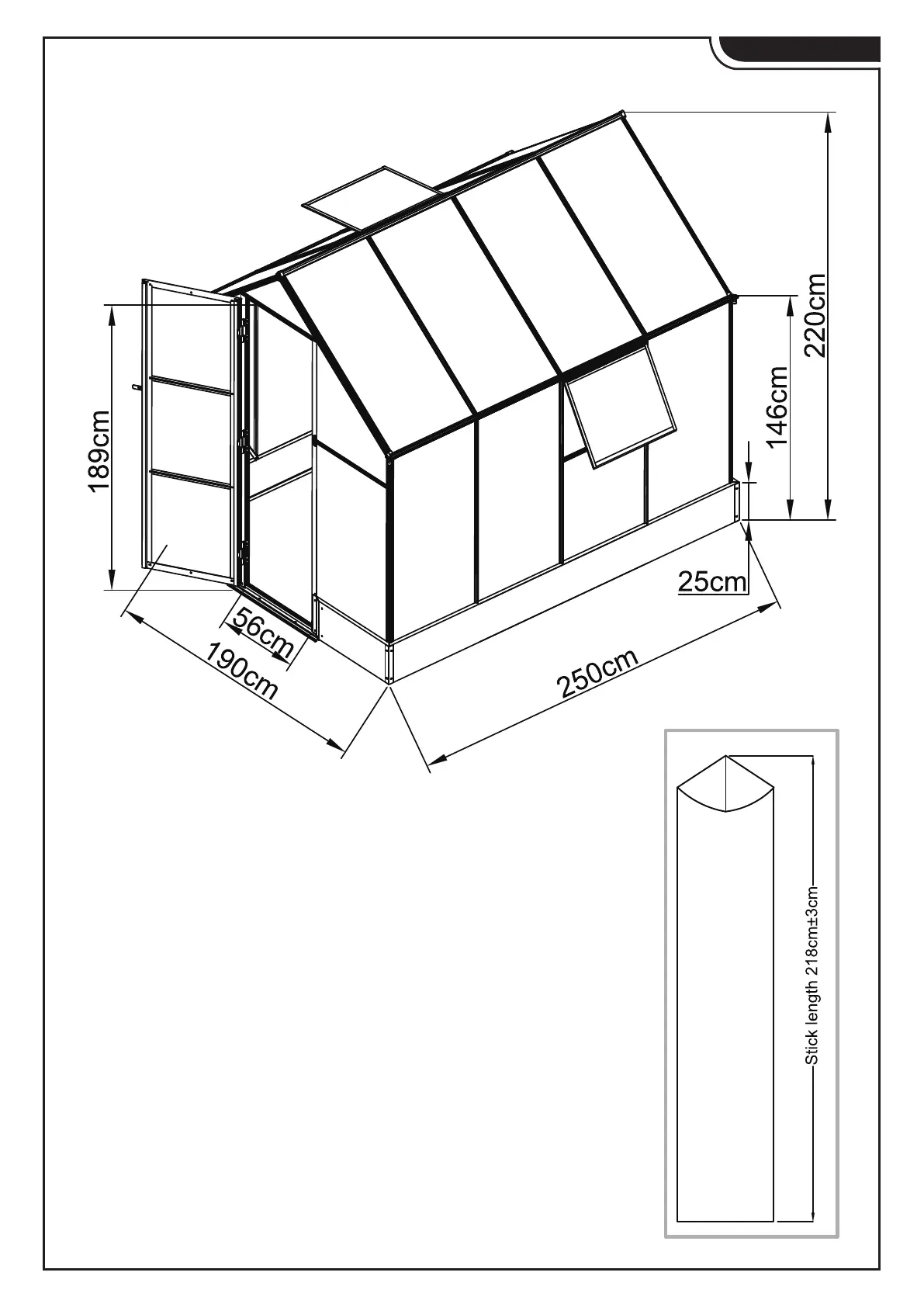 189cm

220cm

146cm

25cm

56cm

190cm

250cm

Stick length 218cm±3cm