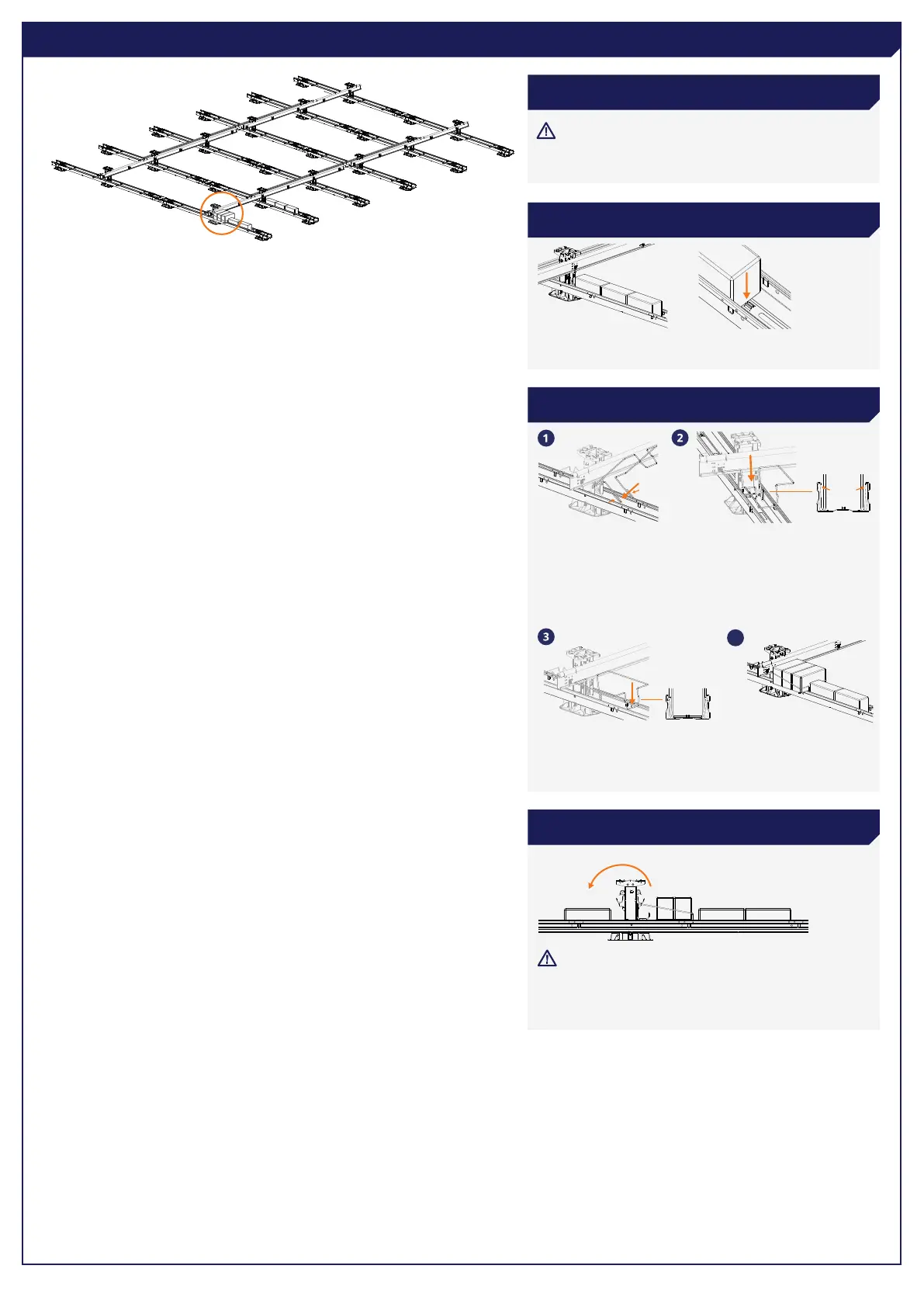 1

2

3