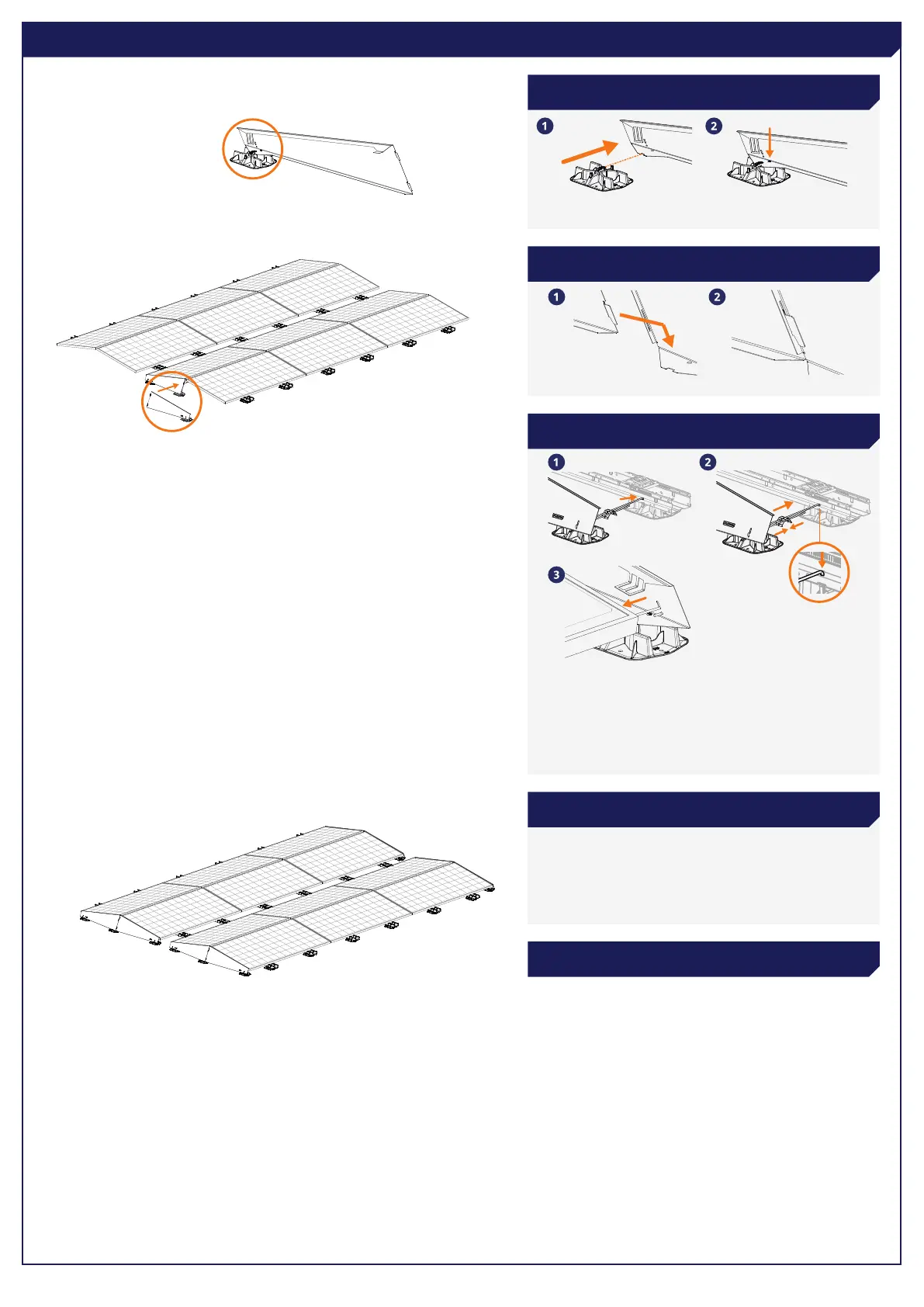 1
2
1
2
1
2
3