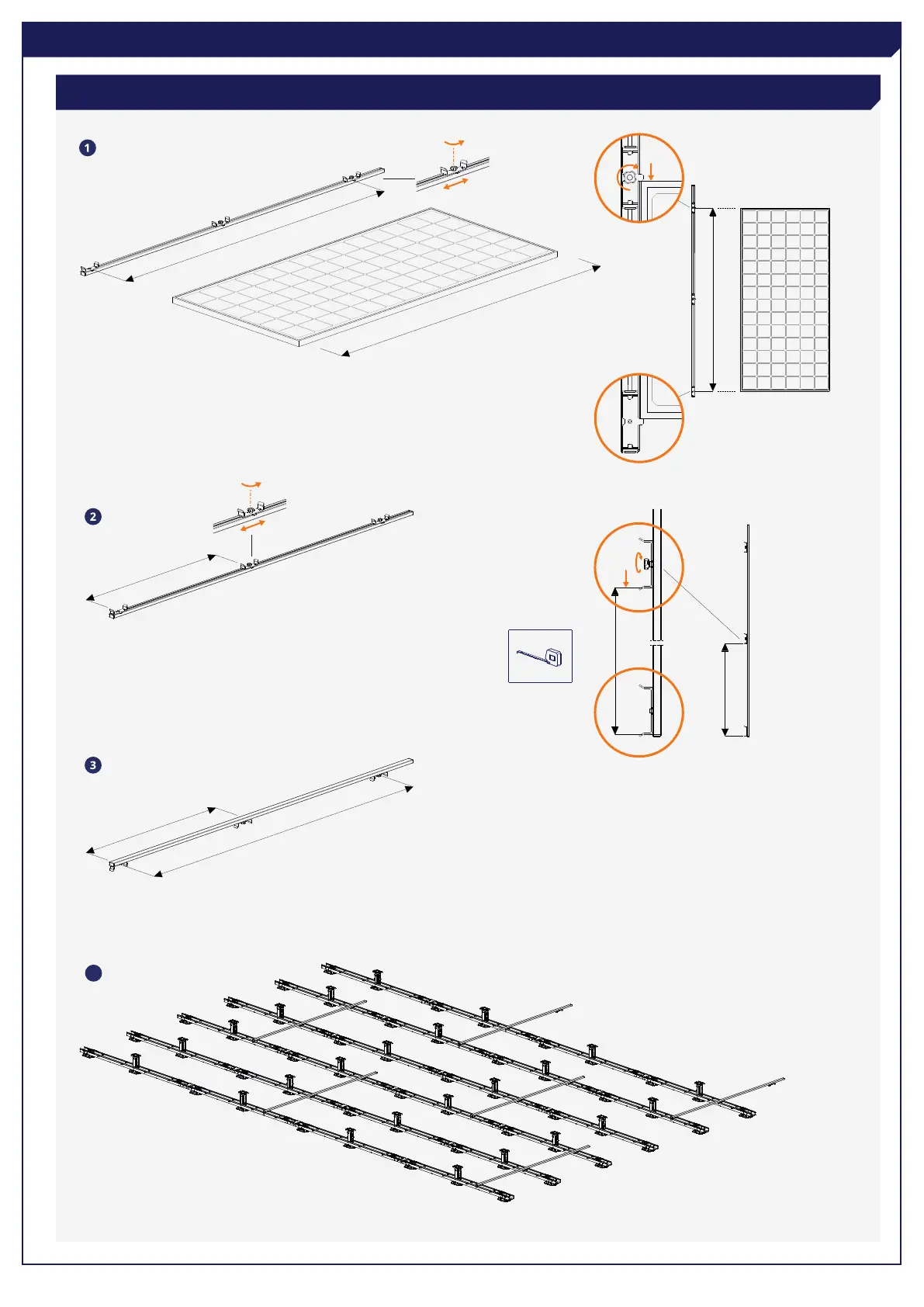 1

2

3